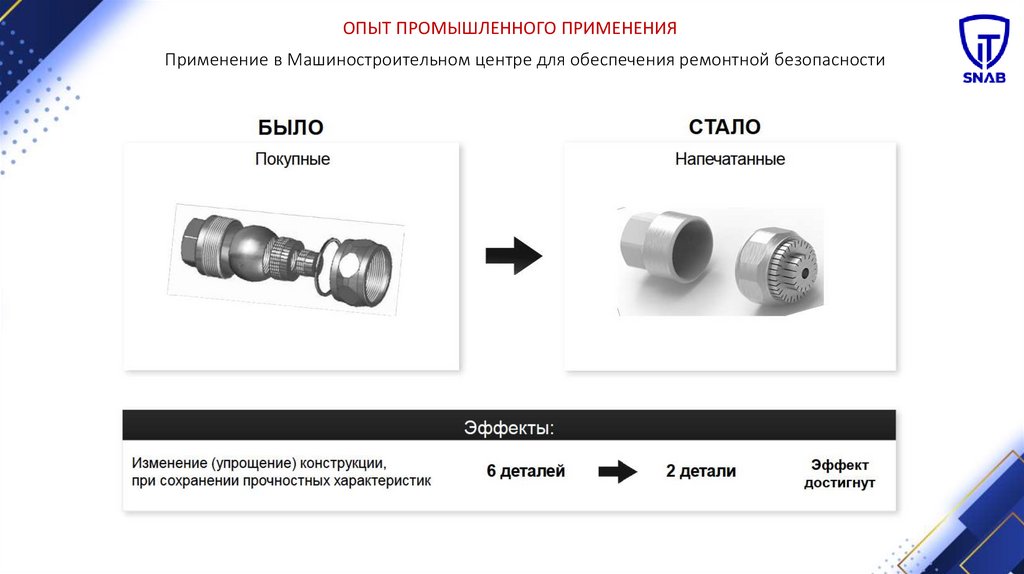 ОПЫТ ПРОМЫШЛЕННОГО ПРИМЕНЕНИЯ

Применение в Машиностроительном центре для обеспечения ремонтной безопасности

IT SNAB

БЫЛО

Покупные

СТАЛО

Напечатанные

Эффекты:

Изменение (упрощение) конструкции, при сохранении прочностных характеристик

6 деталей

2 детали

Эффект достигнут