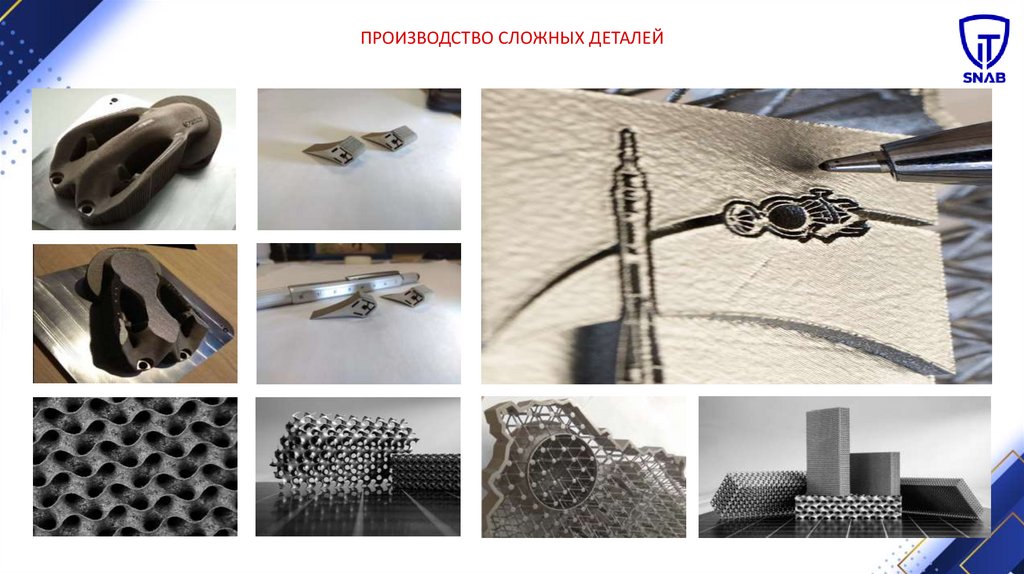 ПРОИЗВОДСТВО СЛОЖНЫХ ДЕТАЛЕЙ

SNAB