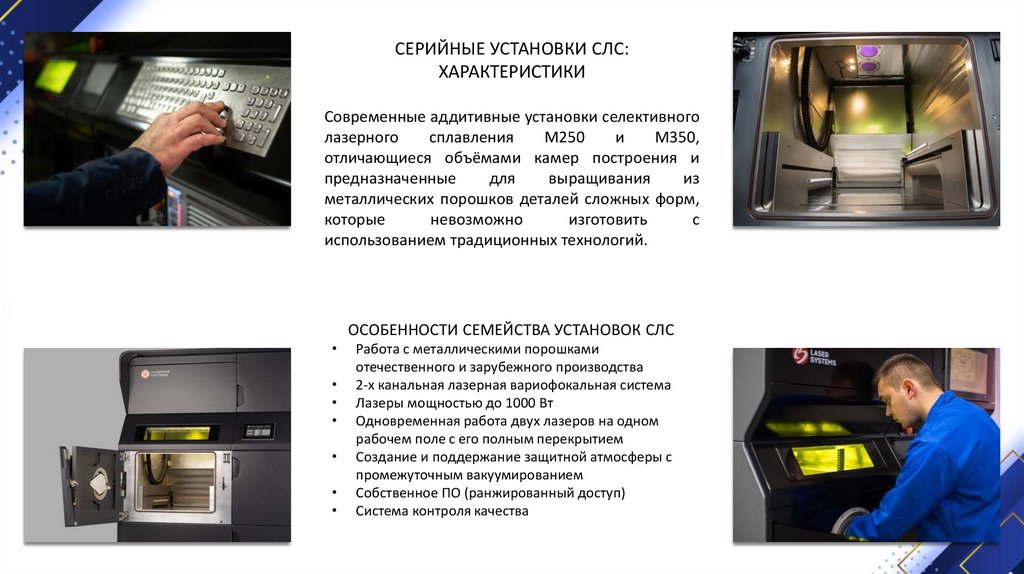 СЕРИЙНЫЕ УСТАНОВКИ СЛС:
ХАРАКТЕРИСТИКИ

Современные аддитивные установки селективного лазерного сплавления М250 и М350, отличающиеся объёмами камер построения и предназначенные для выращивания из металлических порошков деталей сложных форм, которые невозможно изготовить с использованием традиционных технологий.

ОСОБЕННОСТИ СЕМЕЙСТВА УСТАНОВОК СЛС
• Работа с металлическими порошками отечественного и зарубежного производства
• 2-х канальная лазерная вариофокальная система
• Лазеры мощностью до 1000 Вт
• Одновременная работа двух лазеров на одном рабочем поле с его полным перекрытием
• Создание и поддержание защитной атмосферы с промежуточным вакуумированием
• Собственное ПО (ранжированный доступ)
• Система контроля качества

LASER SYSTEMS