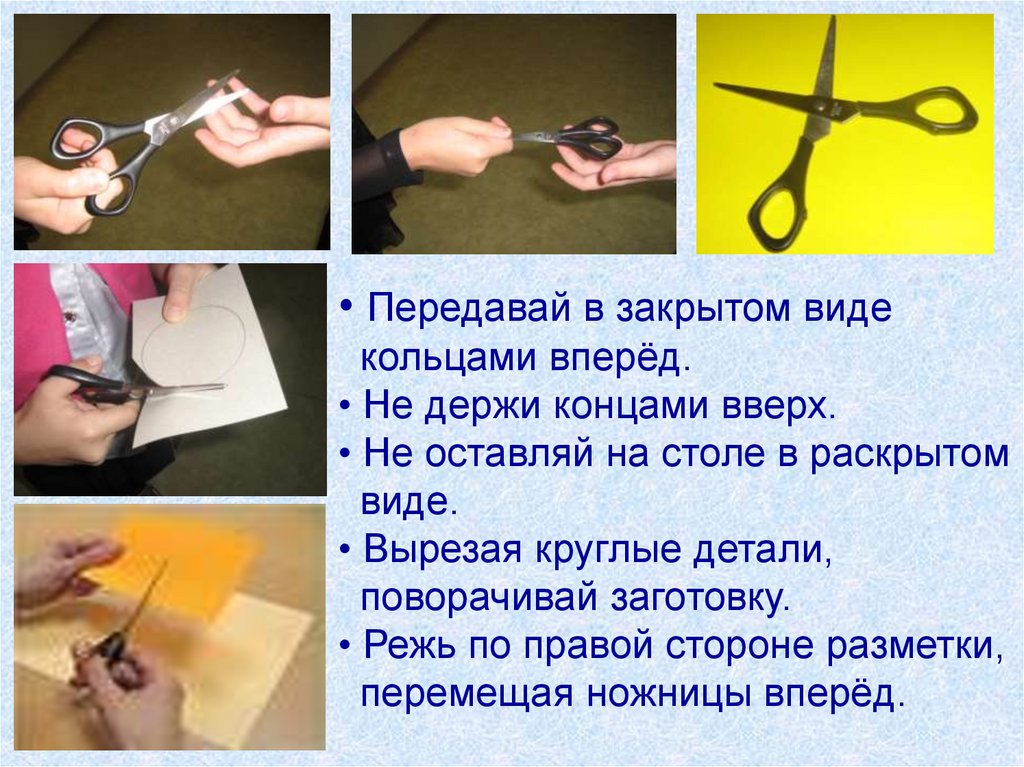 • Передавай в закрытом виде кольцами вперёд.
• Не держи концами вверх.
• Не оставляй на столе в раскрытом виде.
• Вырезая круглые детали, поворачивай заготовку.
• Режь по правой стороне разметки, перемещая ножницы вперёд.