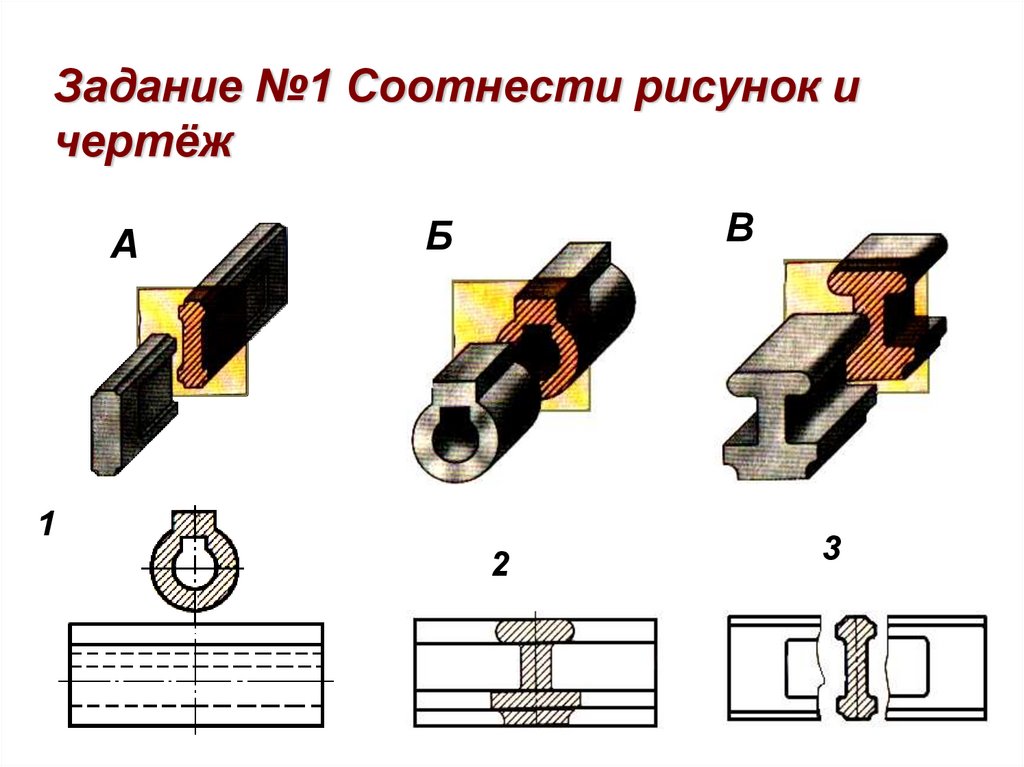 Задание №1 Соотнести рисунок и чертёж

А

Б

В

1

2

3