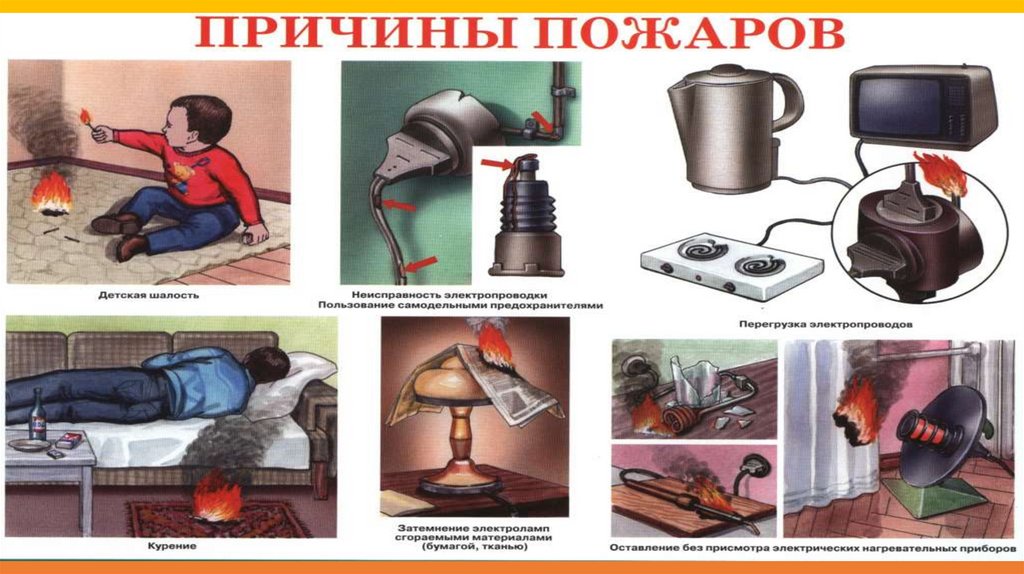 ПРИЧИНЫ ПОЖАРОВ

Детская шалость

Неисправность электропроводки
Пользование самодельными предохранителями

Перегрузка электропроводов

Курение

Затемнение электроламп сгораемыми материалами (бумагой, тканью)

Оставление без присмотра электрических нагревательных приборов