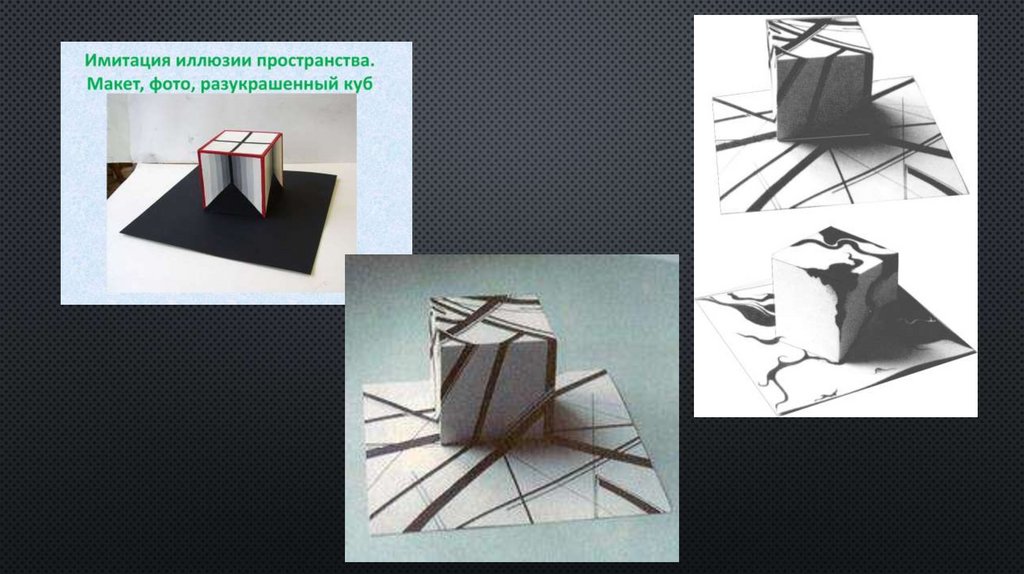 Имитация иллюзии пространства.
Макет, фото, разукрашенный куб