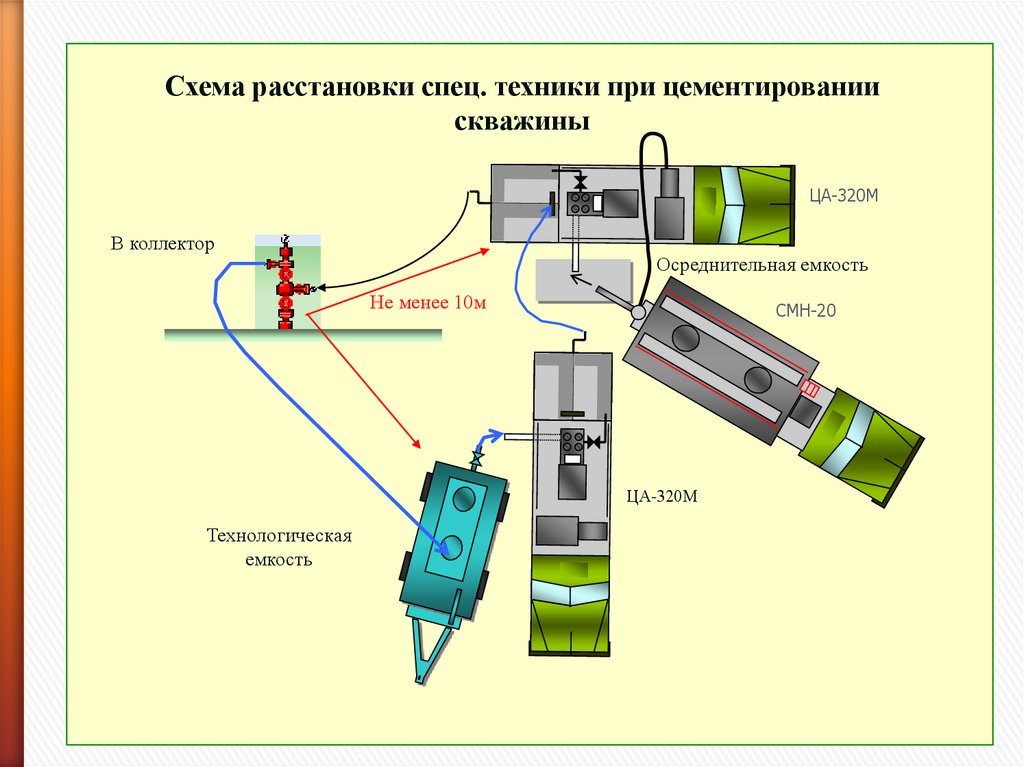 Схема расстановки спец. техники при цементировании скважины

ЦА-320М

В коллектор

Осреднительная емкость

Не менее 10м

СМН-20

ЦА-320М

Технологическая емкость