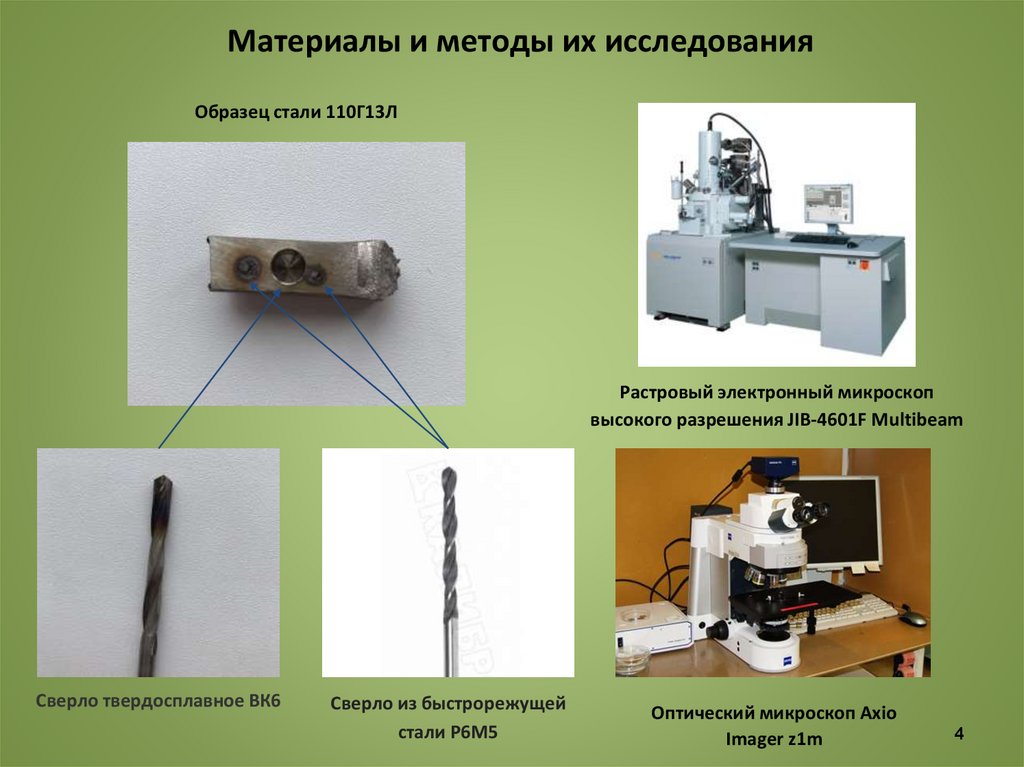 Материалы и методы их исследования

Образец стали 110Г13Л

Растровый электронный микроскоп высокого разрешения JIB-4601F Multibeam

Сверло твердосплавное ВК6

Сверло из быстрорежущей стали Р6М5

Оптический микроскоп Axio Imager z1m

4