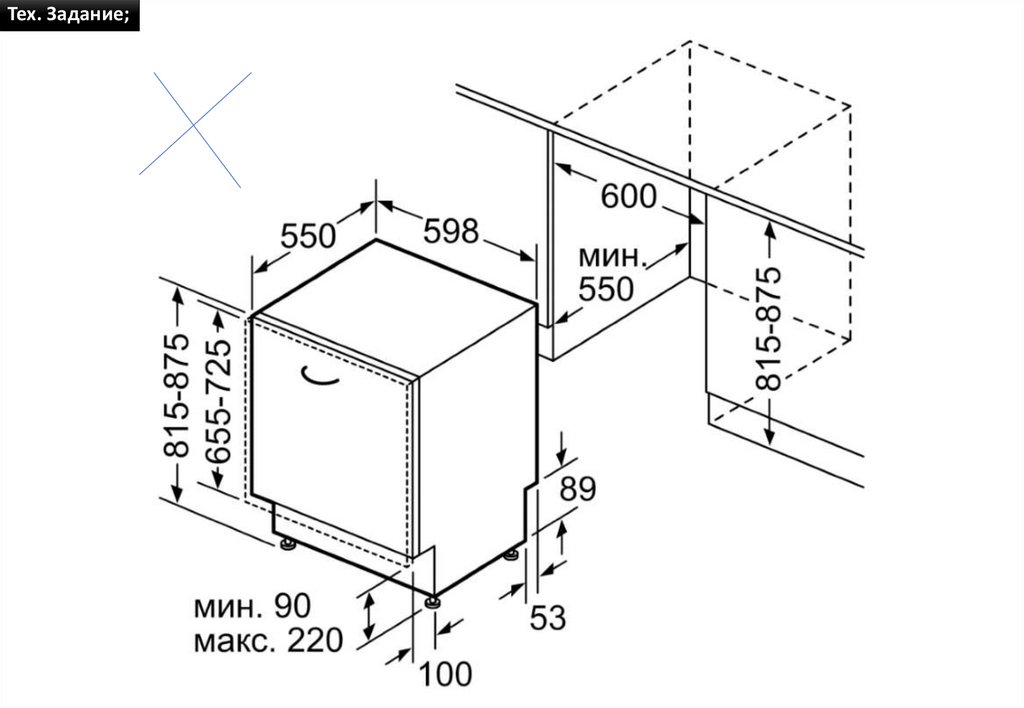 Тех. Задание;

550
598
600
мин. 550
815-875
815-875
655-725
89
53
мин. 90
макс. 220
100