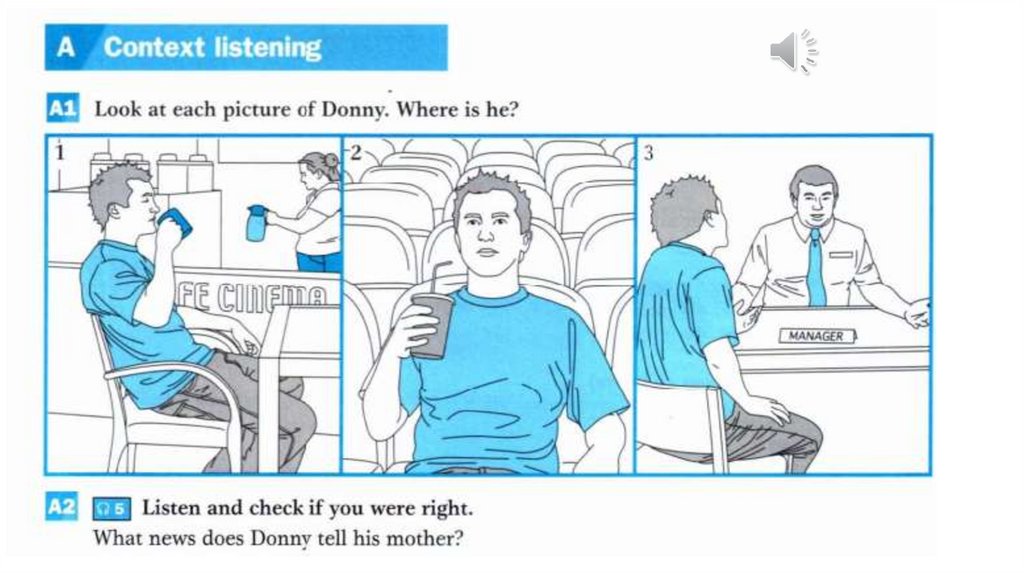 A Context listening

A1 Look at each picture of Donny. Where is he?

1

FE CINEMA

2

3

MANAGER

A2 5 Listen and check if you were right.
What news does Donny tell his mother?