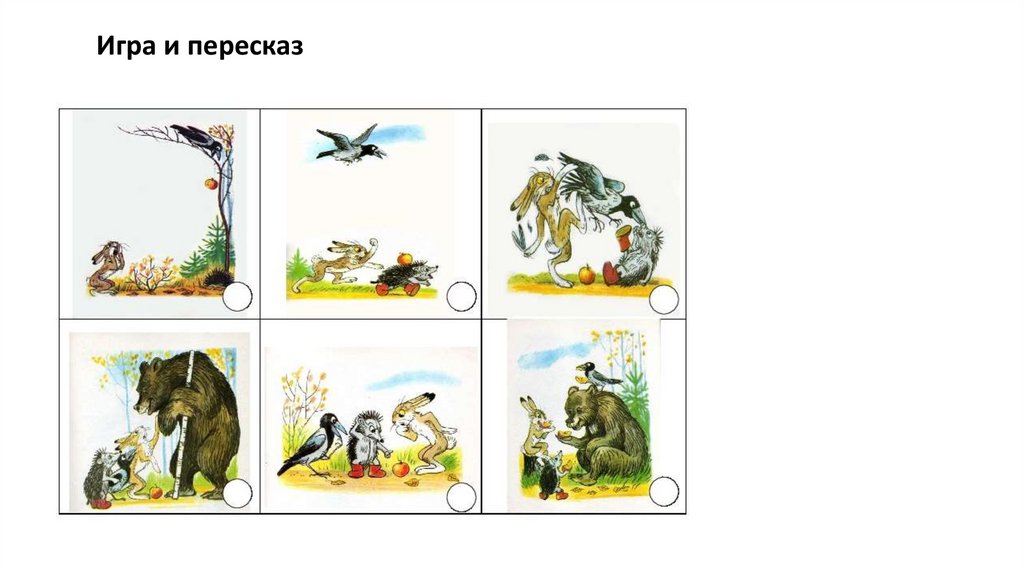 Игра и пересказ