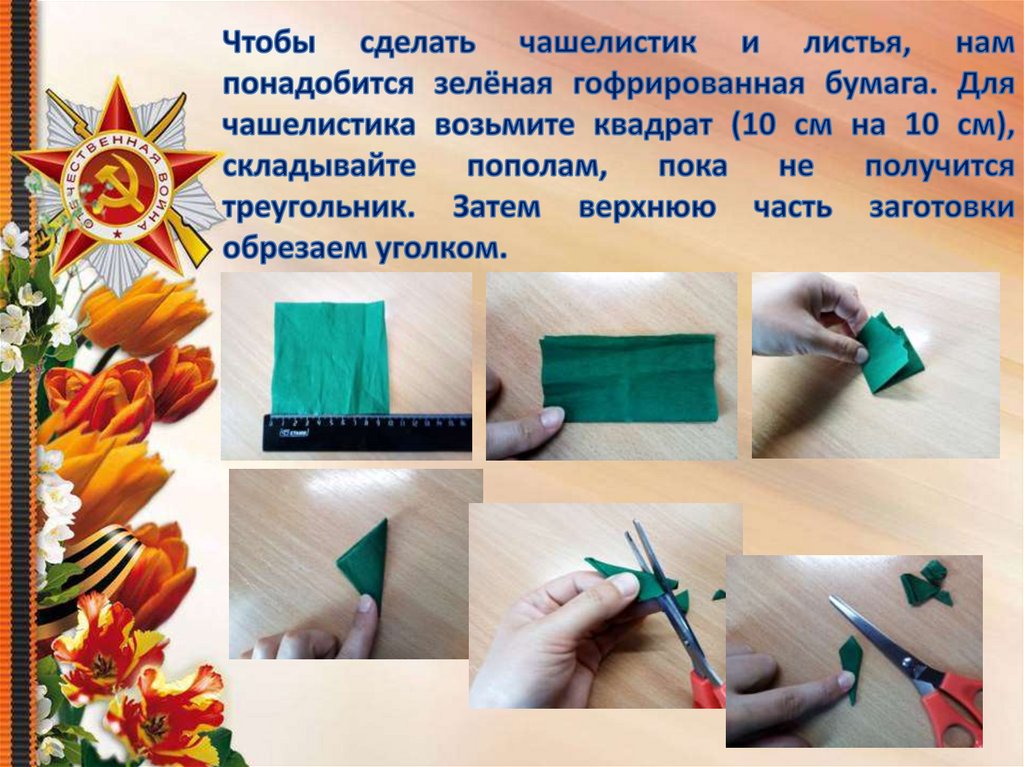 ОТЕЧЕСТВЕННАЯ ВОЙНА

Чтобы сделать чашелистик и листья, нам понадобится зелёная гофрированная бумага. Для чашелистика возьмите квадрат (10 см на 10 см), складывайте пополам, пока не получится треугольник. Затем верхнюю часть заготовки обрезаем уголком.