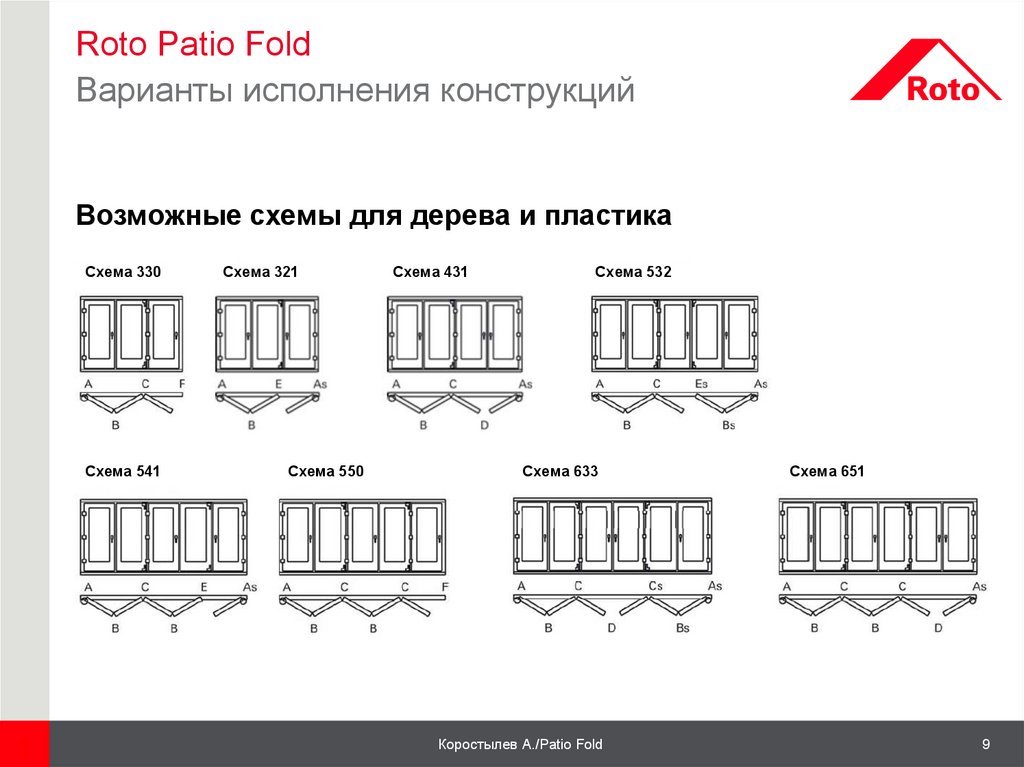 Roto Patio Fold
Варианты исполнения конструкций

Roto

Возможные схемы для дерева и пластика

Схема 330
A C F
B

Схема 321
A E As
B

Схема 431
A C As
B D

Схема 532
A C Es As
B Bs

Схема 541
A C E As
B B

Схема 550
A C C F
B B

Схема 633
A C Cs As
B D Bs

Схема 651
A C C As
B B D

Коростылев А./Patio Fold

9