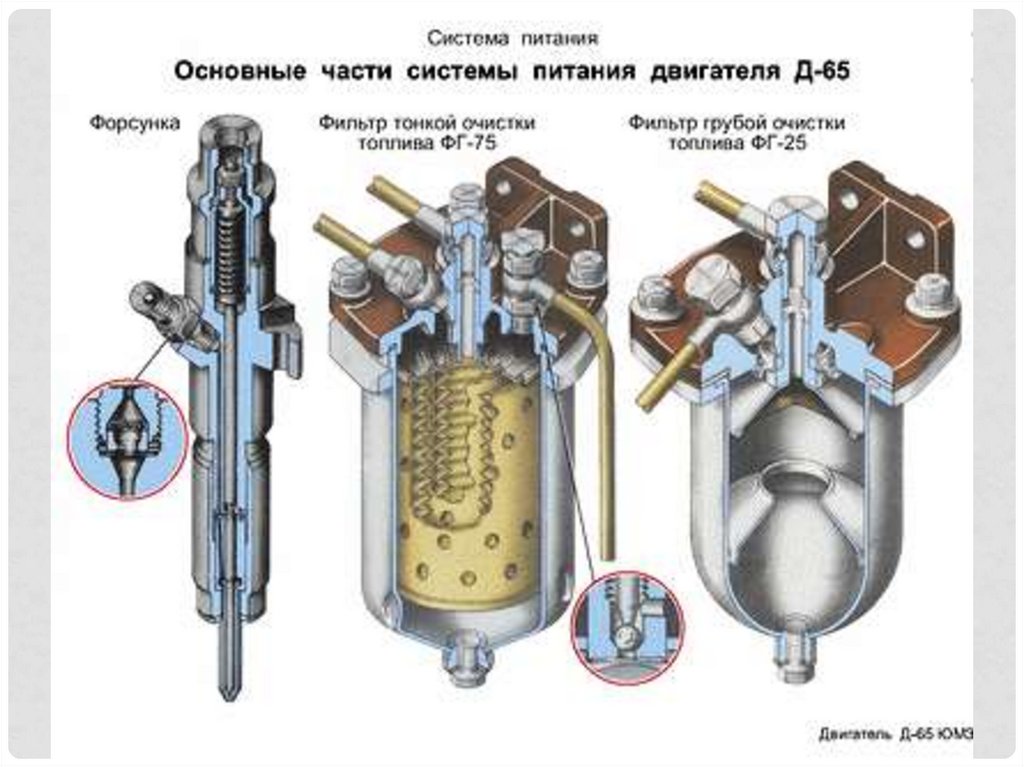 Система питания

Основные части системы питания двигателя Д-65

Форсунка

Фильтр тонкой очистки топлива ФГ-75

Фильтр грубой очистки топлива ФГ-25

Двигатель Д-65 ЮМЗ