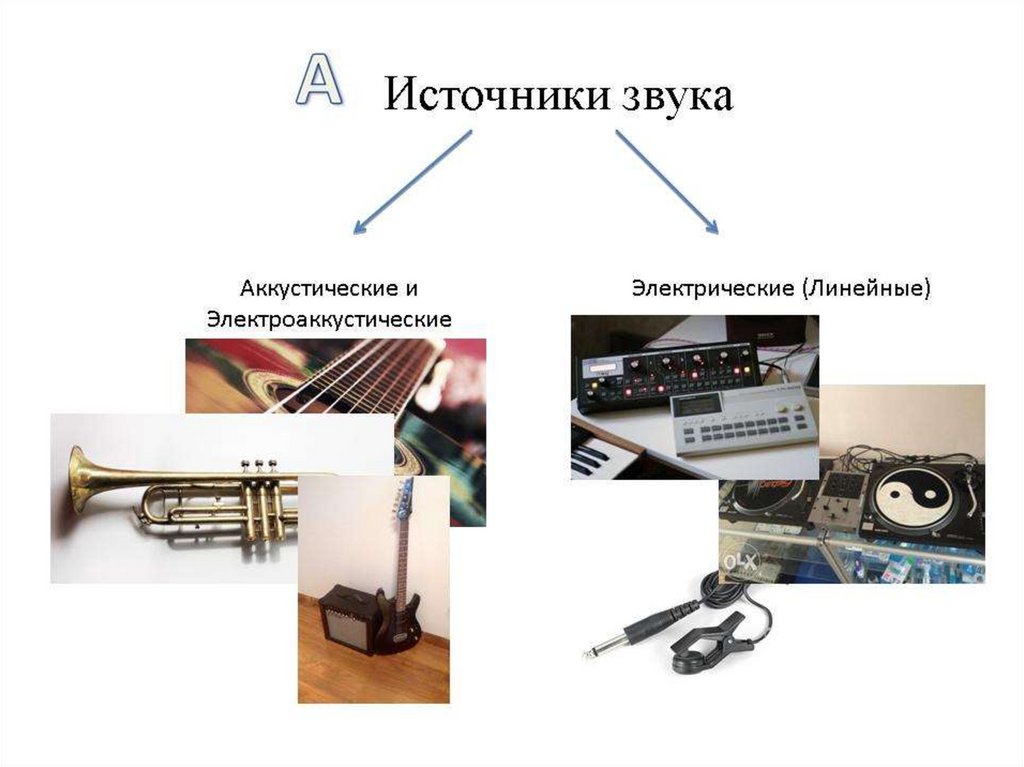 A Источники звука

Аккустические и Электроаккустические

Электрические (Линейные)

OLX