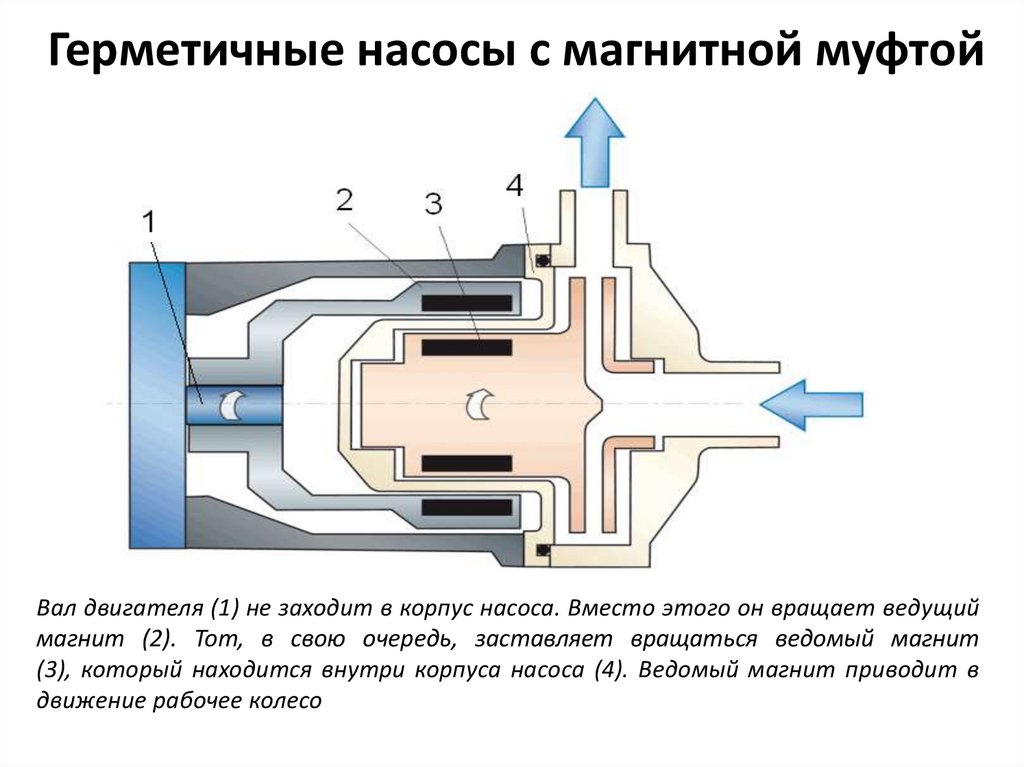 Герметичные насосы с магнитной муфтой

1

2

3

4

Вал двигателя (1) не заходит в корпус насоса. Вместо этого он вращает ведущий магнит (2). Тот, в свою очередь, заставляет вращаться ведомый магнит (3), который находится внутри корпуса насоса (4). Ведомый магнит приводит в движение рабочее колесо