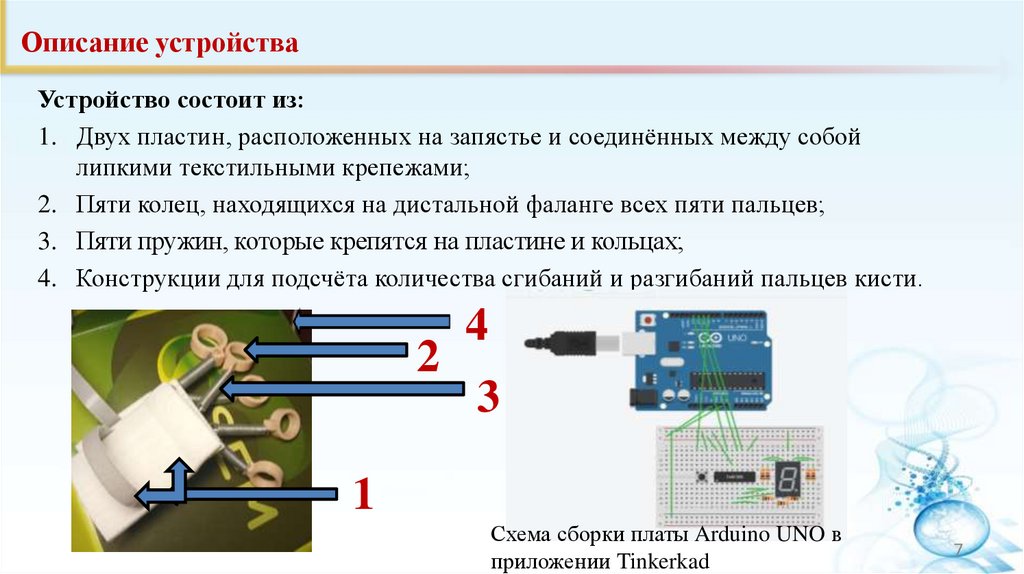 Описание устройства

Устройство состоит из:

1. Двух пластин, расположенных на запястье и соединённых между собой липкими текстильными крепежами;

2. Пяти колец, находящихся на дистальной фаланге всех пяти пальцев;

3. Пяти пружин, которые крепятся на пластине и кольцах;

4. Конструкции для подсчёта количества сгибаний и разгибаний пальцев кисти.

4

2

3

1

UNO

Схема сборки платы Arduino UNO в приложении Tinkerkad

7