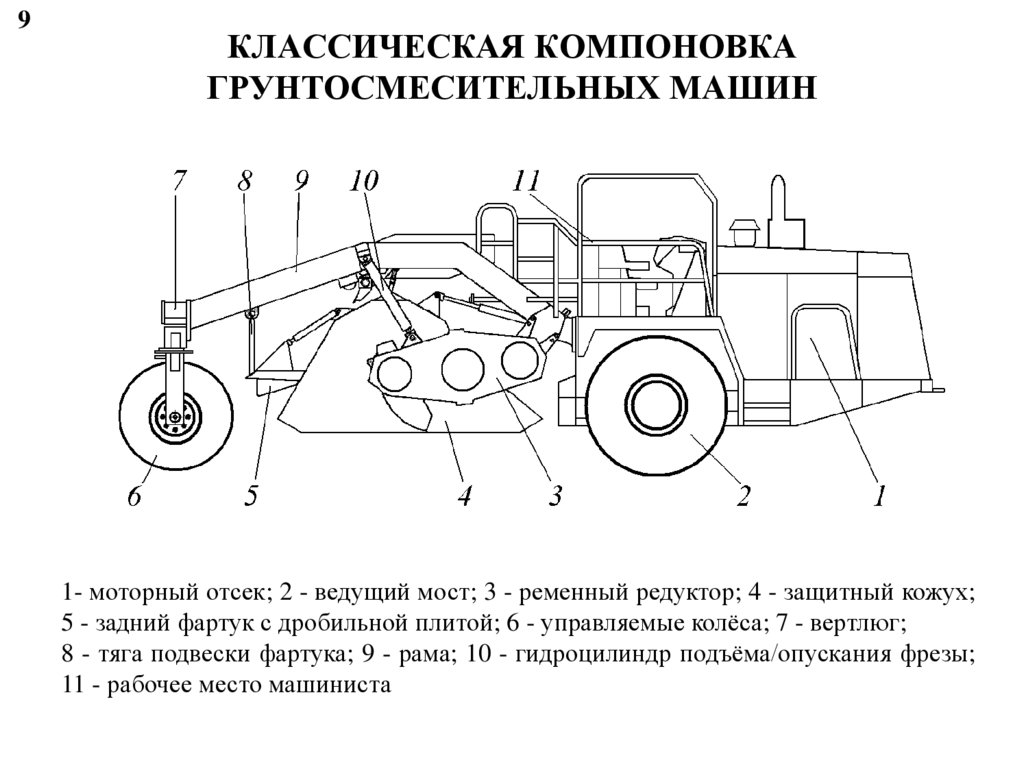 9

КЛАССИЧЕСКАЯ КОМПОНОВКА ГРУНТОСМЕСИТЕЛЬНЫХ МАШИН

7 8 9 10 11

6 5 4 3 2 1

1- моторный отсек; 2 - ведущий мост; 3 - ременный редуктор; 4 - защитный кожух; 5 - задний фартук с дробильной плитой; 6 - управляемые колёса; 7 - вертлюг; 8 - тяга подвески фартука; 9 - рама; 10 - гидроцилиндр подъёма/опускания фрезы; 11 - рабочее место машиниста