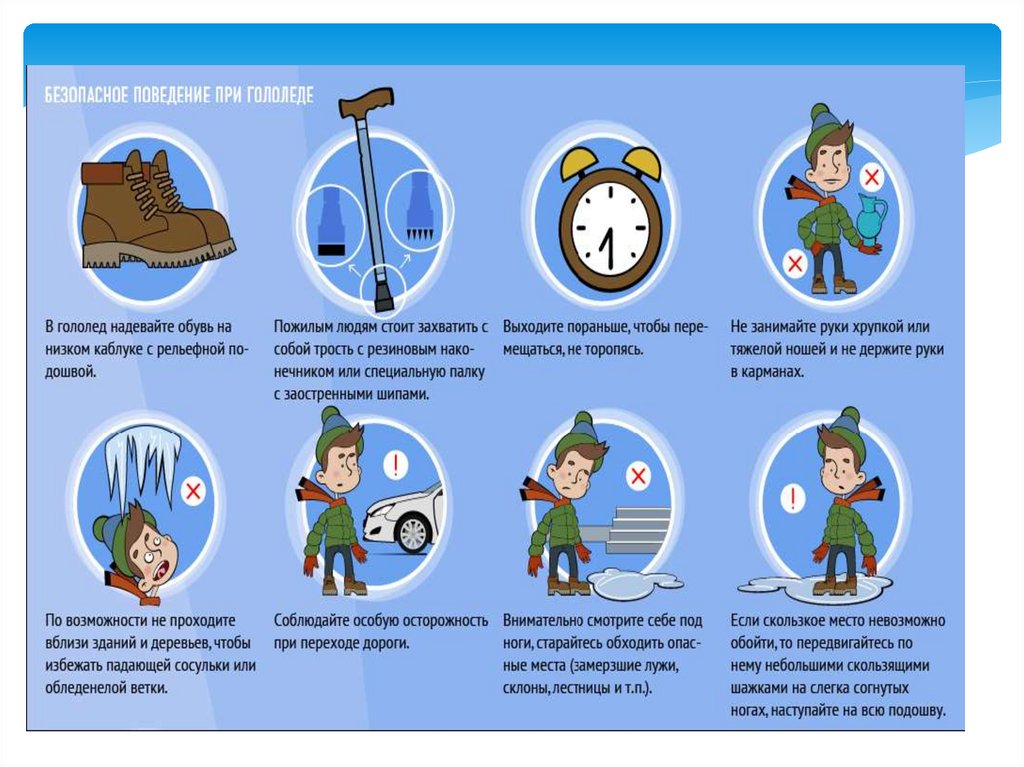 БЕЗОПАСНОЕ ПОВЕДЕНИЕ ПРИ ГОЛОЛЕДЕ

В гололед надевайте обувь на низком каблуке с рельефной подошвой.

Пожилым людям стоит захватить с собой трость с резиновым наконечником или специальную палку с заостренными шипами.

Выходите пораньше, чтобы перемещаться, не торопясь.

Не занимайте руки хрупкой или тяжелой ношей и не держите руки в карманах.

По возможности не проходите вблизи зданий и деревьев, чтобы избежать падающей сосульки или обледенелой ветки.

Соблюдайте особую осторожность при переходе дороги.

Внимательно смотрите себе под ноги, старайтесь обходить опасные места (замерзшие лужи, склоны, лестницы и т.п.).

Если скользкое место невозможно обойти, то передвигайтесь по нему небольшими скользящими шажками на слегка согнутых ногах, наступайте на всю подошву.