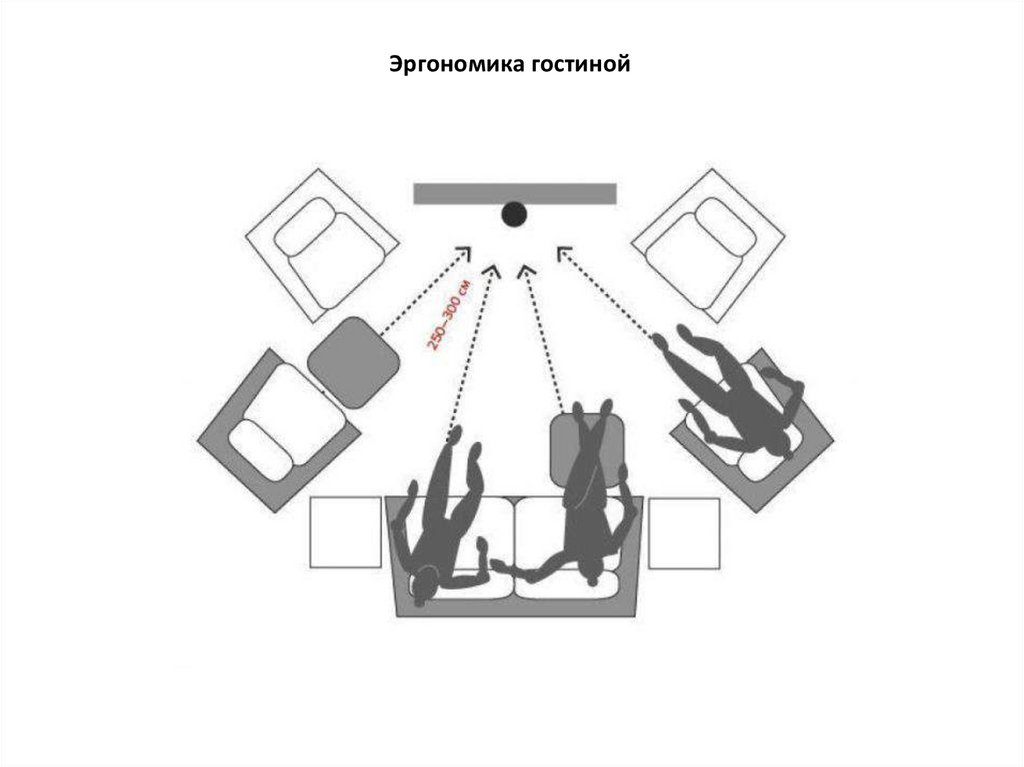 Эргономика гостиной

250–300 см