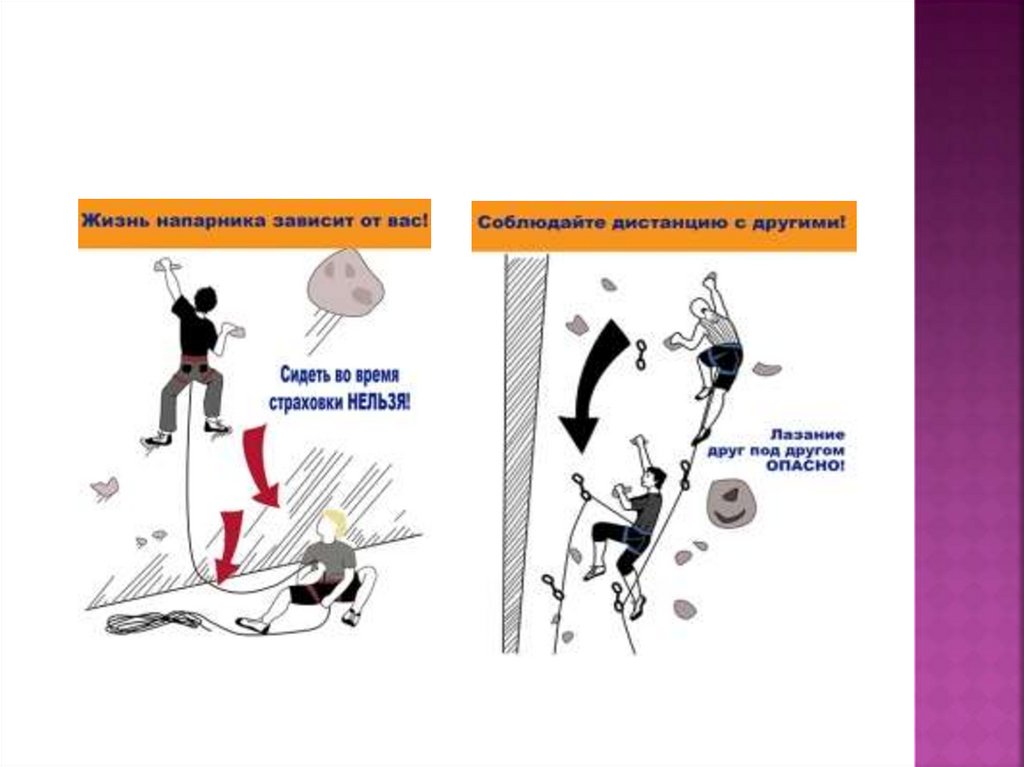 Жизнь напарника зависит от вас!

Сидеть во время страховки НЕЛЬЗЯ!

Соблюдайте дистанцию с другими!

Лазание друг под другом ОПАСНО!