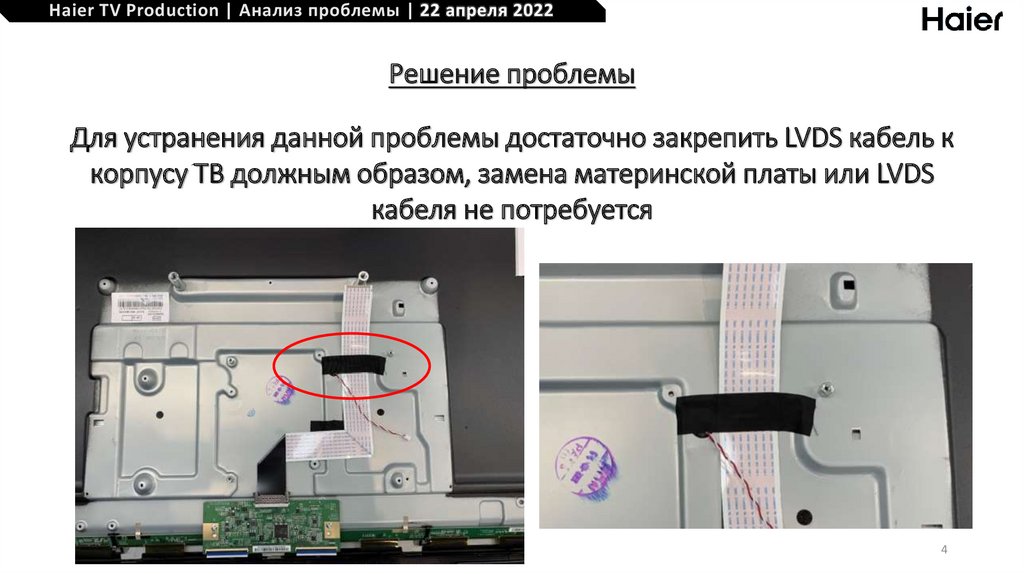 Haier TV Production | Анализ проблемы | 22 апреля 2022

Haier

Решение проблемы

Для устранения данной проблемы достаточно закрепить LVDS кабель к корпусу ТВ должным образом, замена материнской платы или LVDS кабеля не потребуется

4