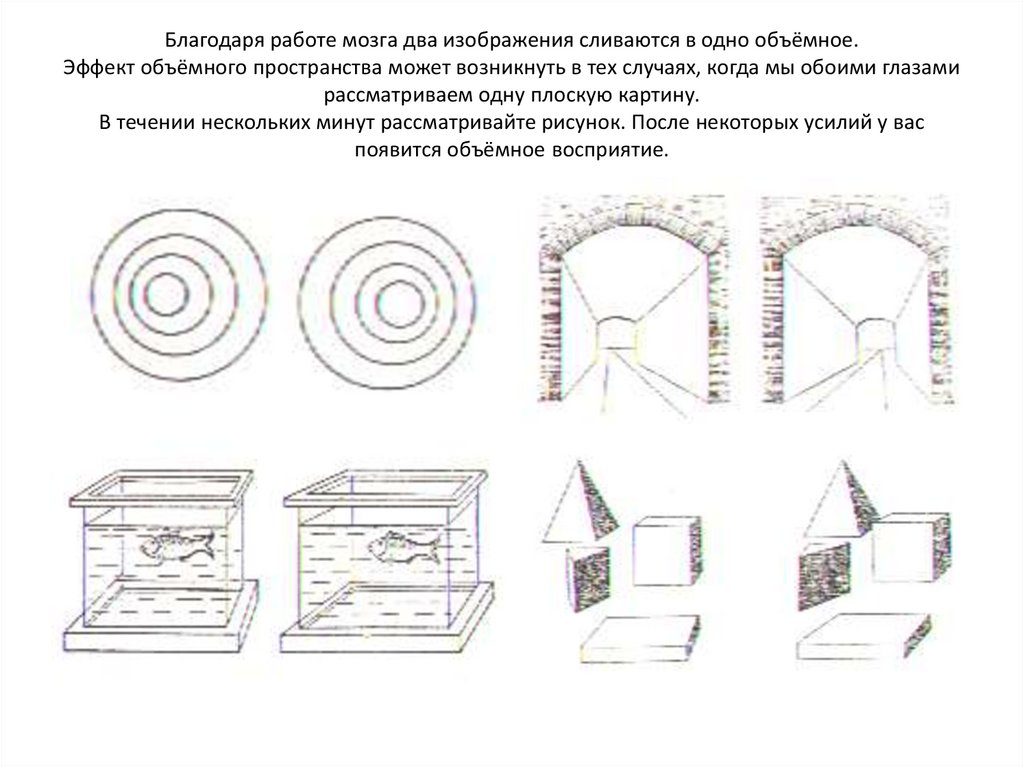 Благодаря работе мозга два изображения сливаются в одно объёмное.
Эффект объёмного пространства может возникнуть в тех случаях, когда мы обоими глазами рассматриваем одну плоскую картину.
В течении нескольких минут рассматривайте рисунок. После некоторых усилий у вас появится объёмное восприятие.