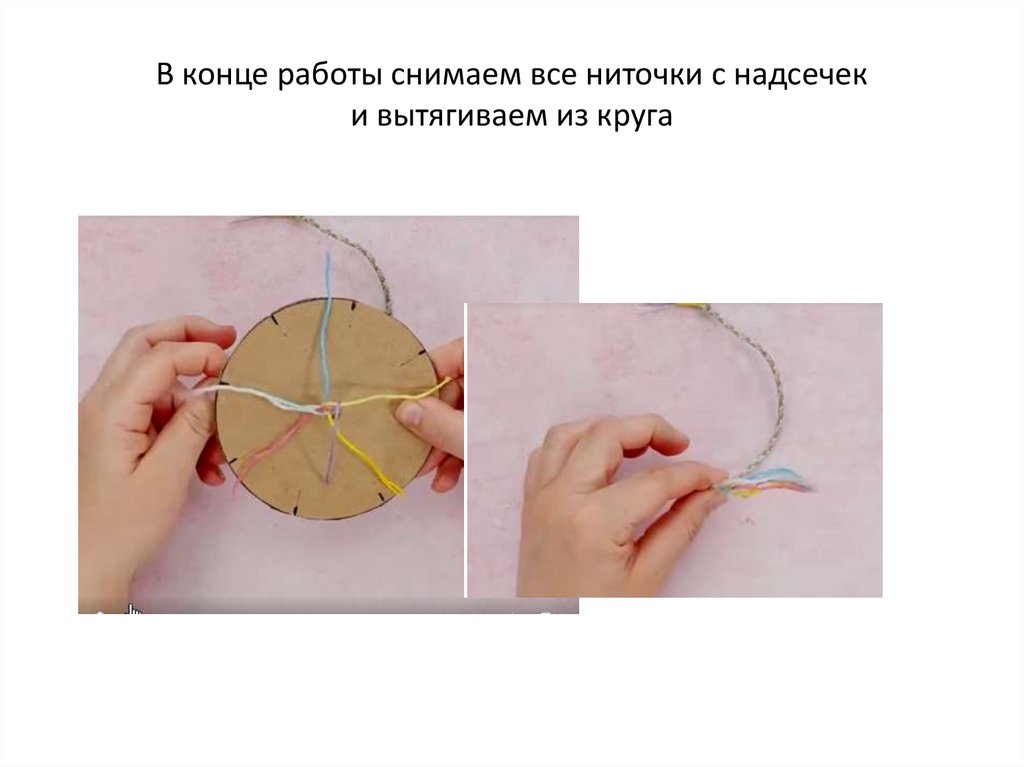 В конце работы снимаем все ниточки с надсечек и вытягиваем из круга