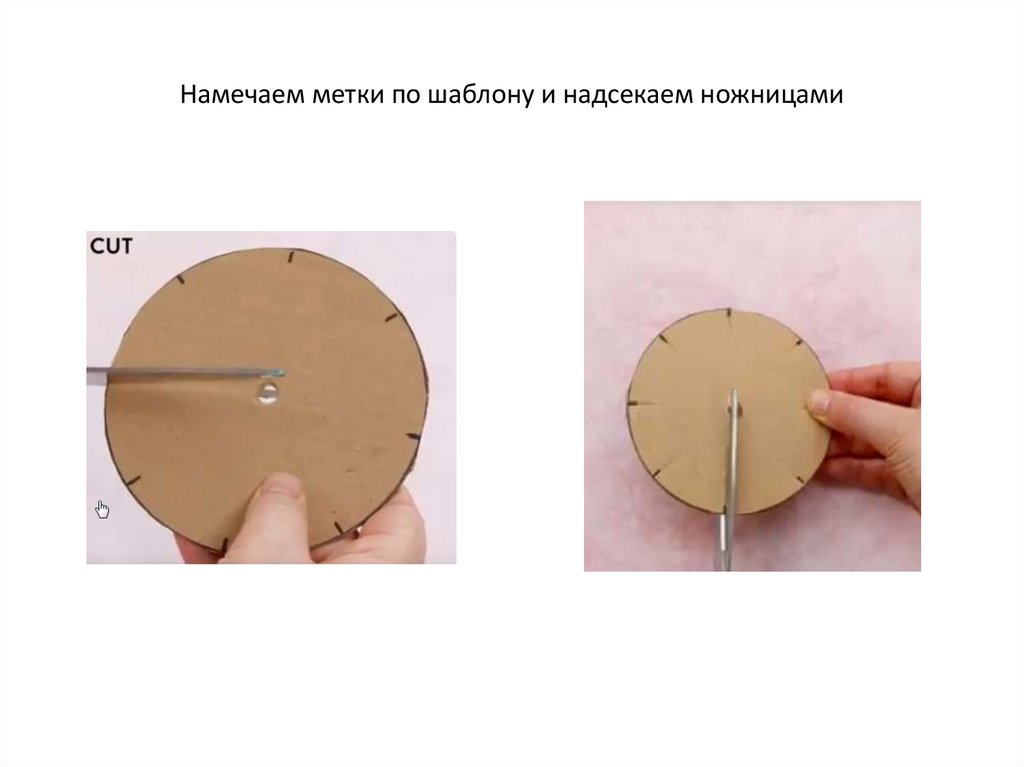 Намечаем метки по шаблону и надсекаем ножницами

CUT