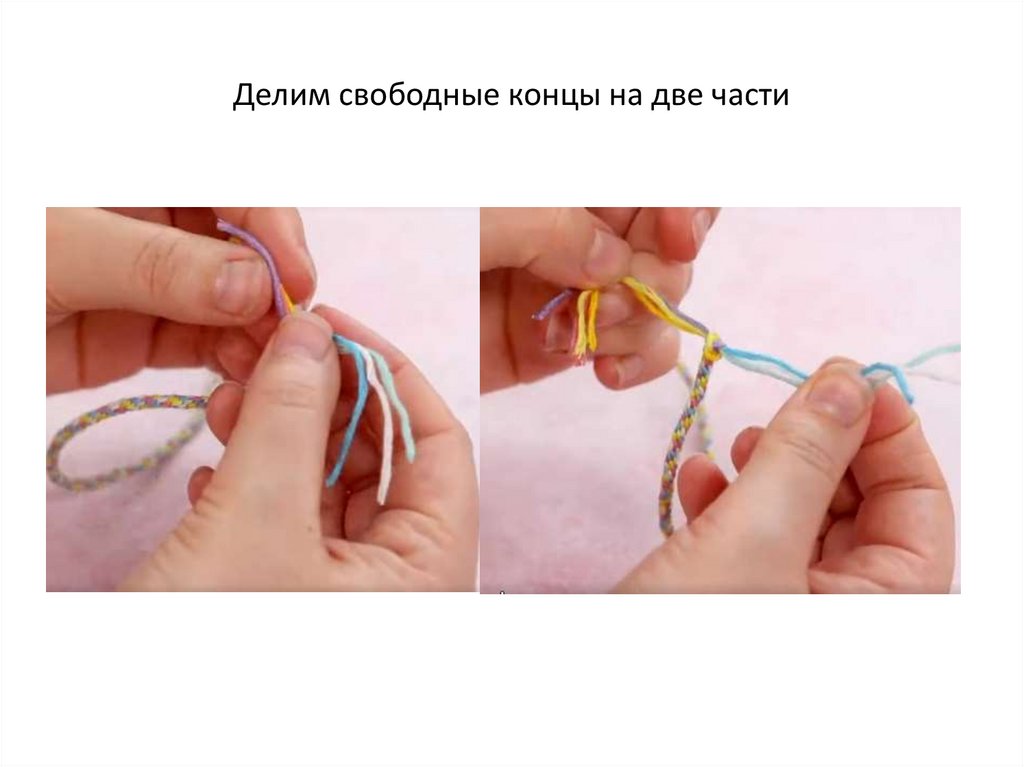 Делим свободные концы на две части