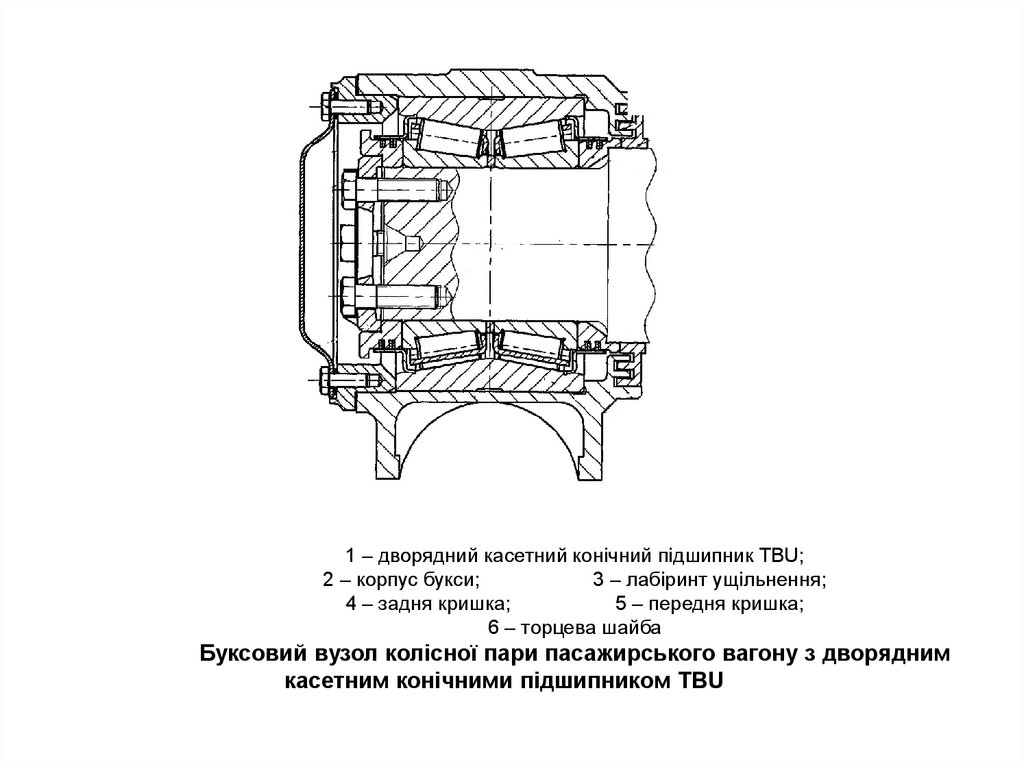 1 – дворядний касетний конічний підшипник TBU;
2 – корпус букси; 3 – лабіринт ущільнення;
4 – задня кришка; 5 – передня кришка;
6 – торцева шайба

Буксовий вузол колісної пари пасажирського вагону з дворядним касетним конічними підшипником TBU