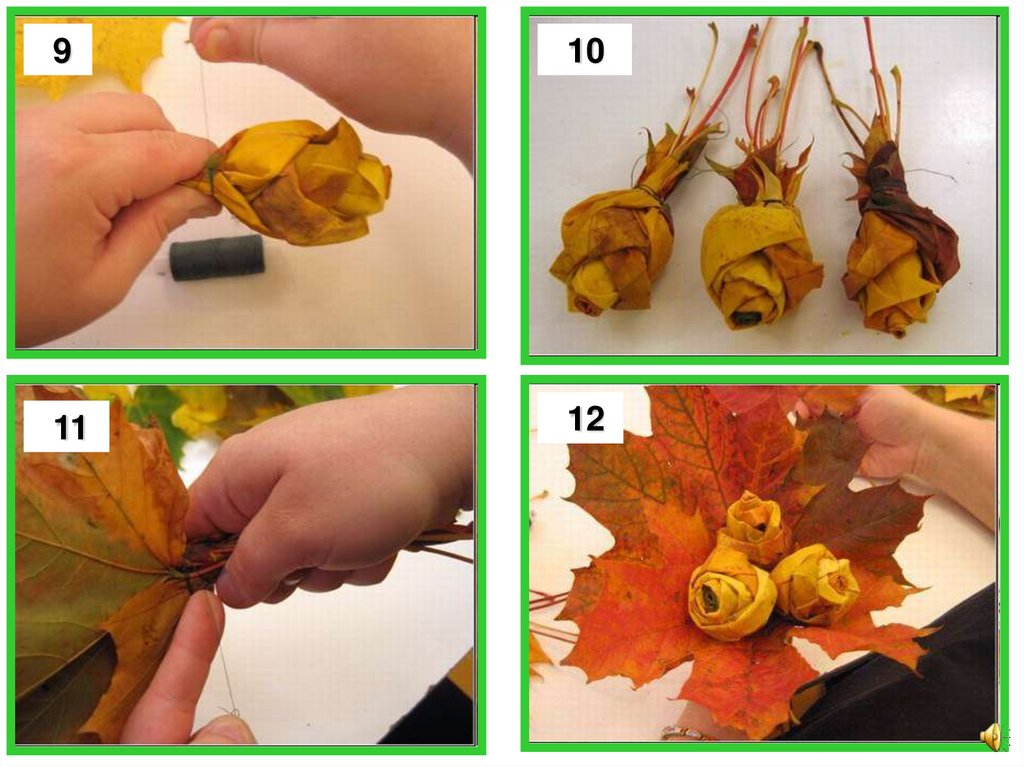 9

10

11

12