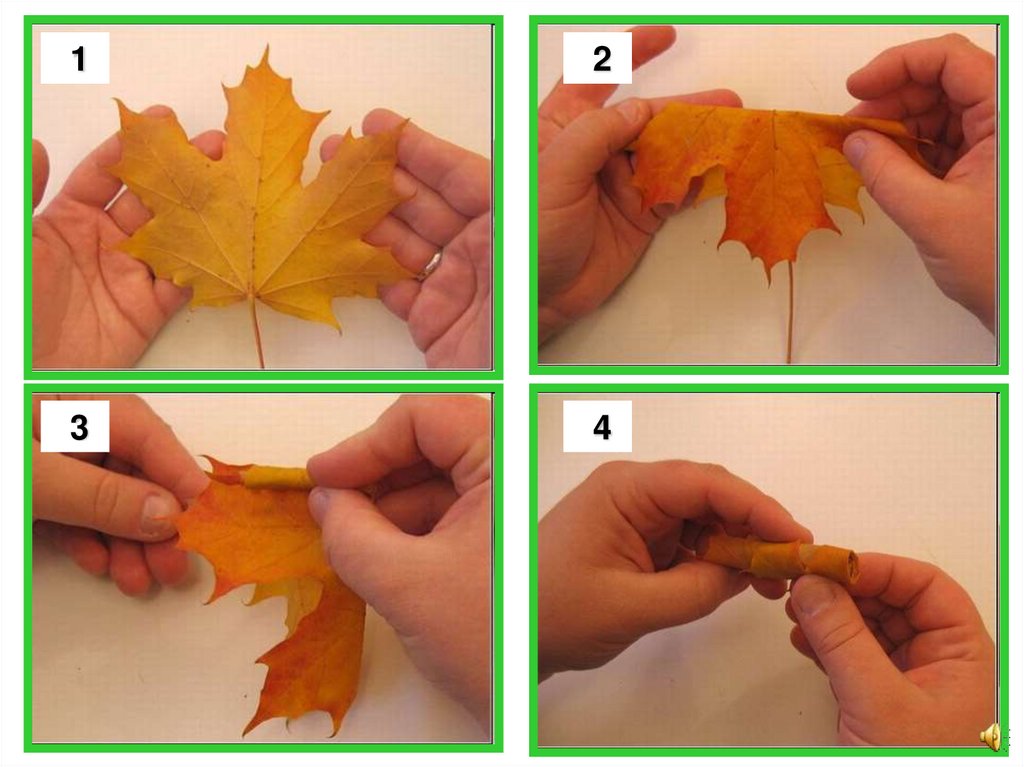 1

2

3

4