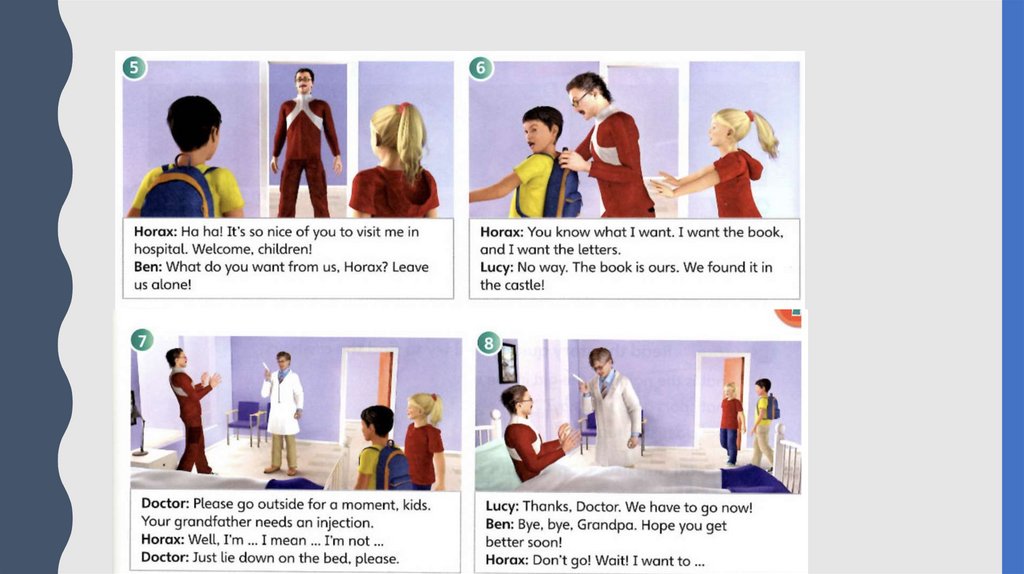 5

Horax: Ha ha! It's so nice of you to visit me in hospital. Welcome, children!
Ben: What do you want from us, Horax? Leave us alone!

6

Horax: You know what I want. I want the book, and I want the letters.
Lucy: No way. The book is ours. We found it in the castle!

7

Doctor: Please go outside for a moment, kids. Your grandfather needs an injection.
Horax: Well, I'm ... I mean ... I'm not ...
Doctor: Just lie down on the bed, please.

8

Lucy: Thanks, Doctor. We have to go now!
Ben: Bye, bye, Grandpa. Hope you get better soon!
Horax: Don't go! Wait! I want to ...