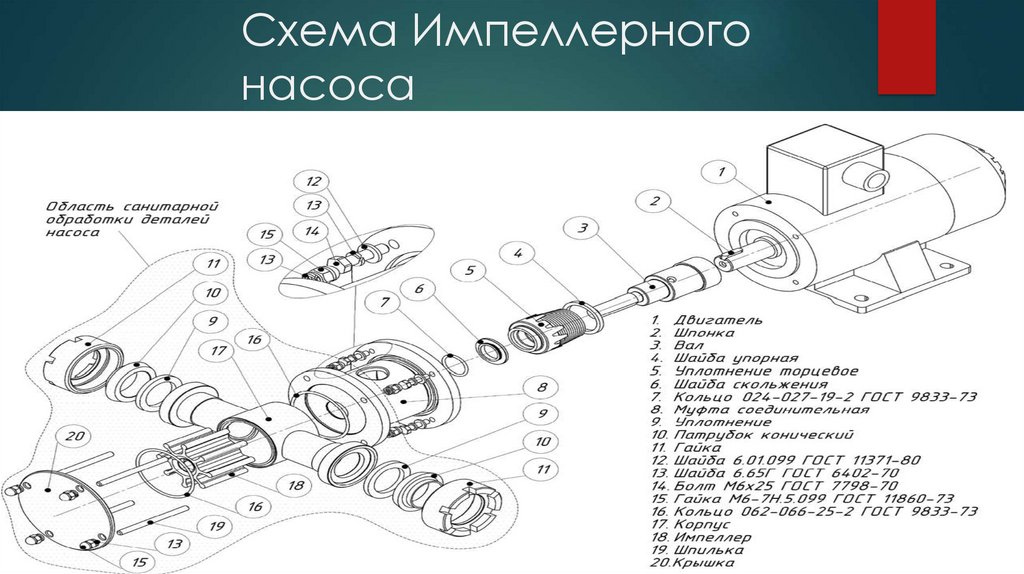 Схема Импеллерного насоса

Область санитарной обработки деталей насоса

12
13
14
15
13
11
10
9
17
16
7
6
5
4
3
2
1
8
9
10
11
20
18
16
19
13
15

1. Двигатель
2. Шпонка
3. Вал
4. Шайба упорная
5. Уплотнение торцевое
6. Шайба скольжения
7. Кольцо 024-027-19-2 ГОСТ 9833-73
8. Муфта соединительная
9. Уплотнение
10. Патрубок конический
11. Гайка
12. Шайба 6.01.099 ГОСТ 11371-80
13. Шайба 6.65Г ГОСТ 6402-70
14. Болт М6х25 ГОСТ 7798-70
15. Гайка М6-7Н.5.099 ГОСТ 11860-73
16. Кольцо 062-066-25-2 ГОСТ 9833-73
17. Корпус
18. Импеллер
19. Шпилька
20. Крышка