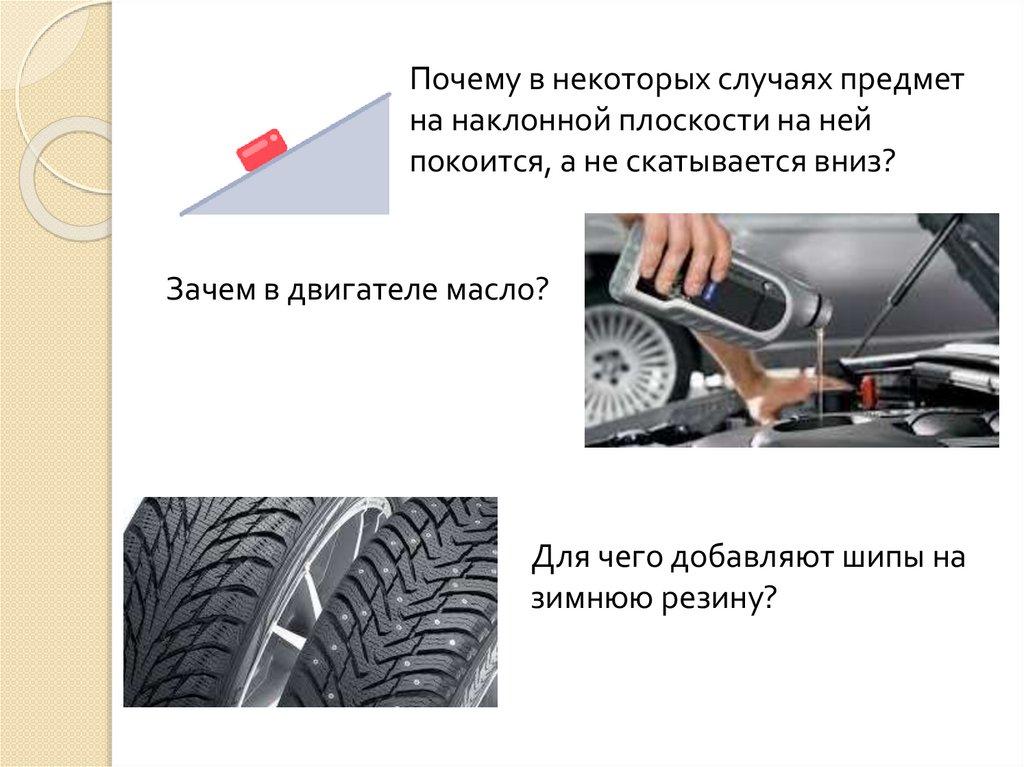 Почему в некоторых случаях предмет на наклонной плоскости на ней покоится, а не скатывается вниз?

Зачем в двигателе масло?

Для чего добавляют шипы на зимнюю резину?