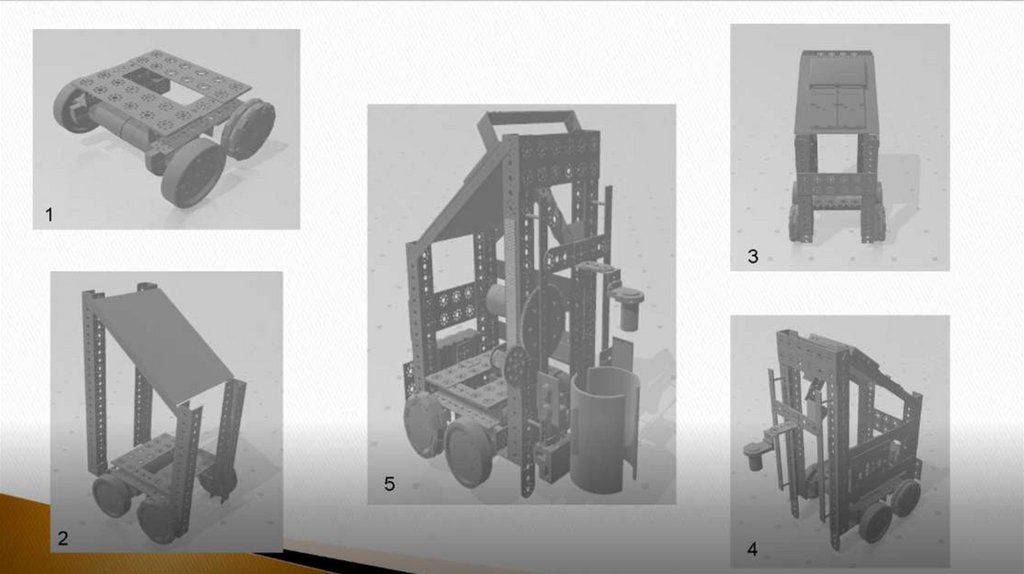 1

2

5

3

4