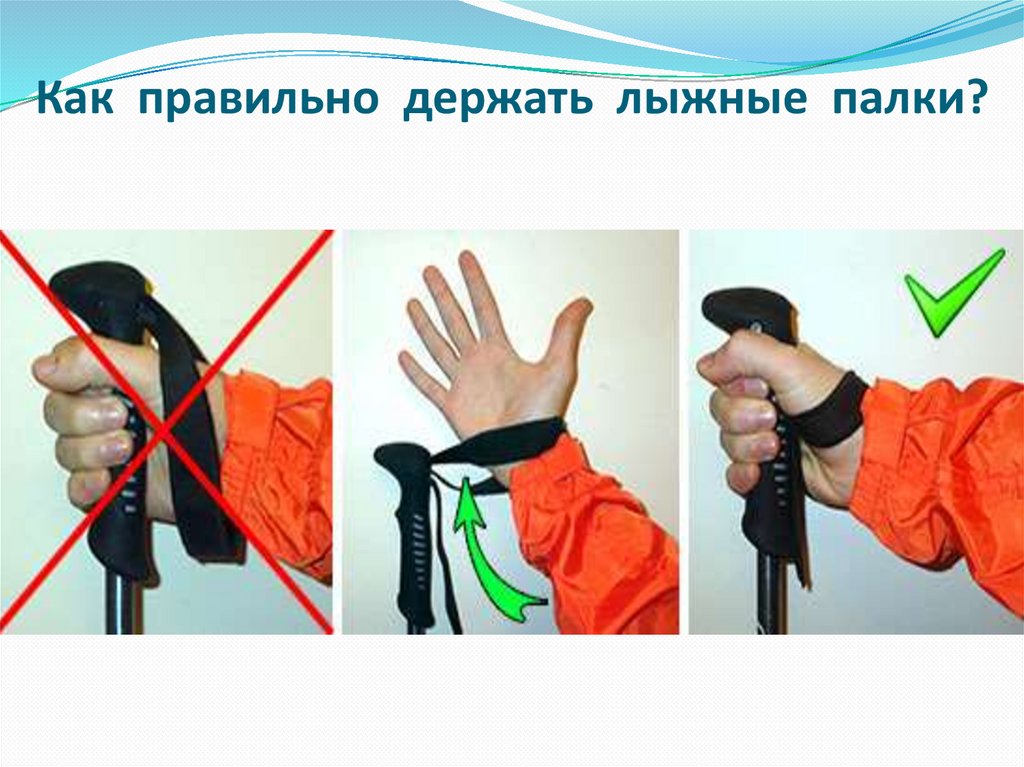 Как правильно держать лыжные палки?