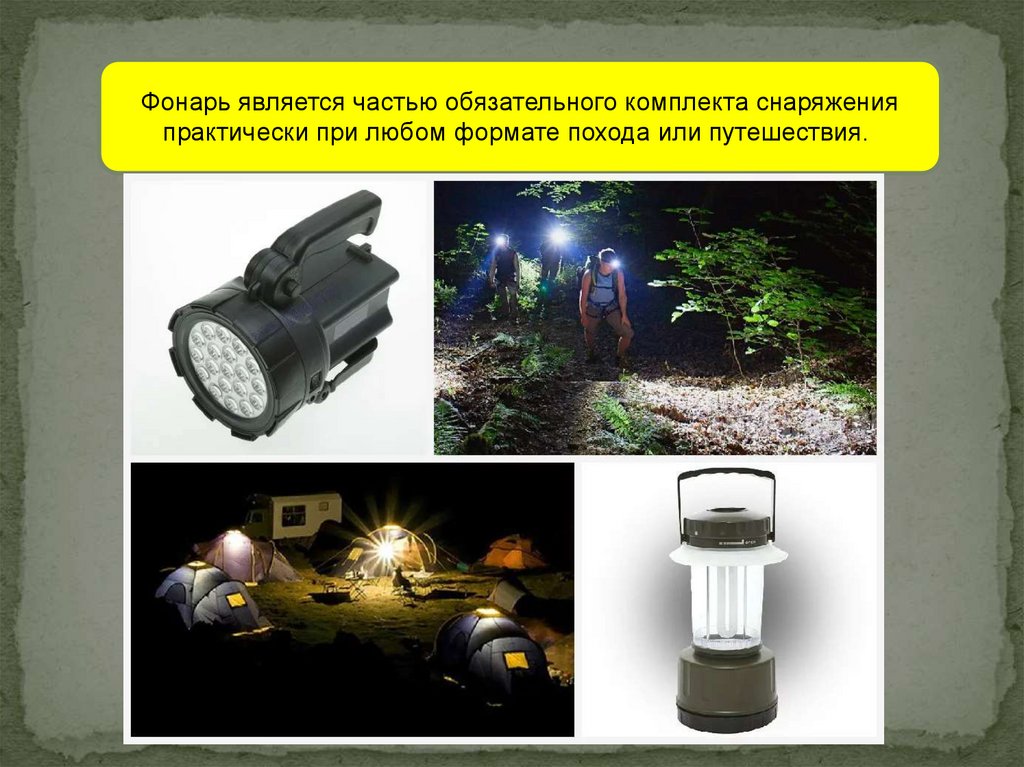 Фонарь является частью обязательного комплекта снаряжения практически при любом формате похода или путешествия.