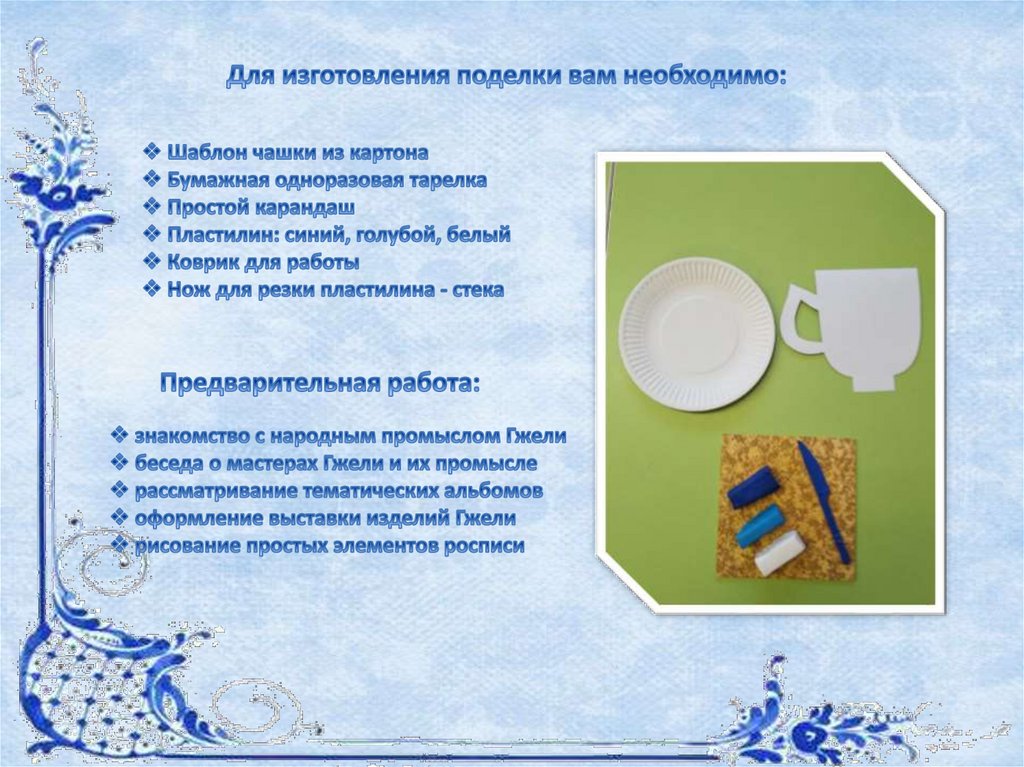 Для изготовления поделки вам необходимо:

❖ Шаблон чашки из картона
❖ Бумажная одноразовая тарелка
❖ Простой карандаш
❖ Пластилин: синий, голубой, белый
❖ Коврик для работы
❖ Нож для резки пластилина - стека

Предварительная работа:

❖ знакомство с народным промыслом Гжели
❖ беседа о мастерах Гжели и их промысле
❖ рассматривание тематических альбомов
❖ оформление выставки изделий Гжели
❖ рисование простых элементов росписи