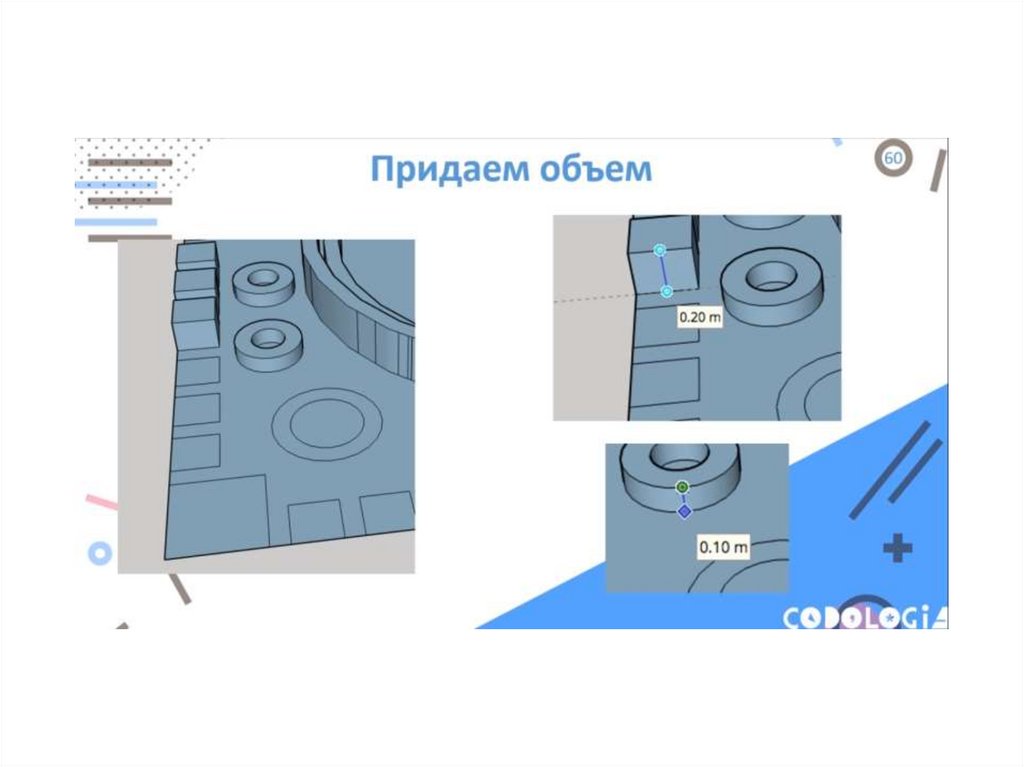 Придаем объем

60

0.20 m

0.10 m

CODOLOGIA