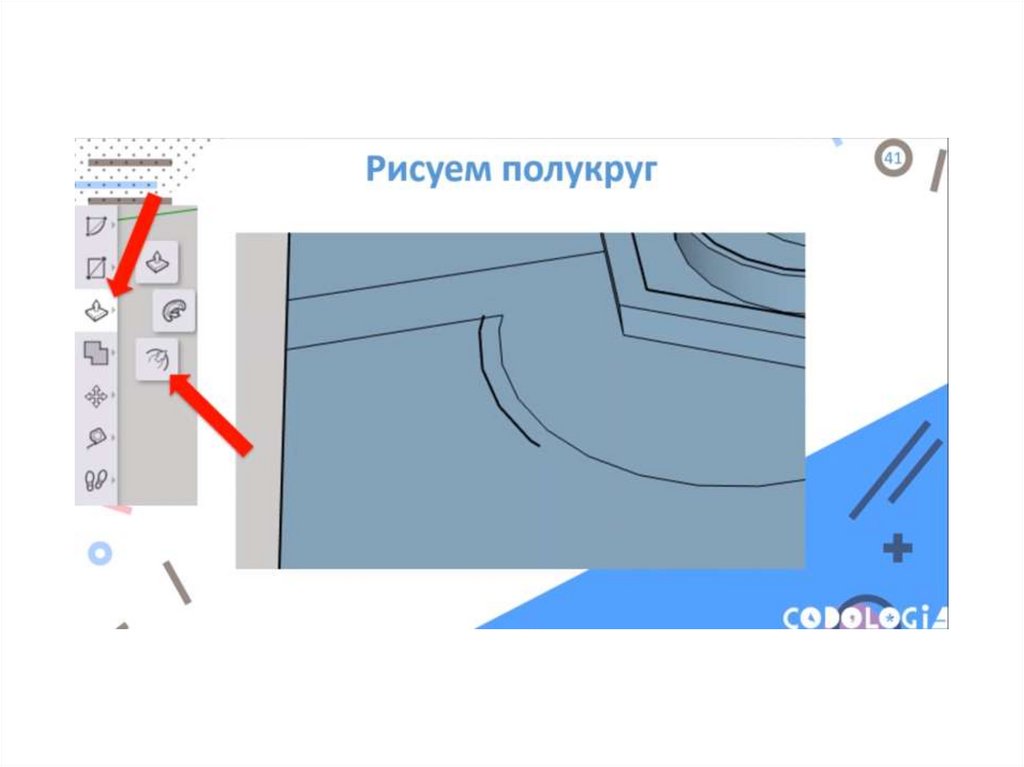 Рисуем полукруг

41

CODOLOGIA