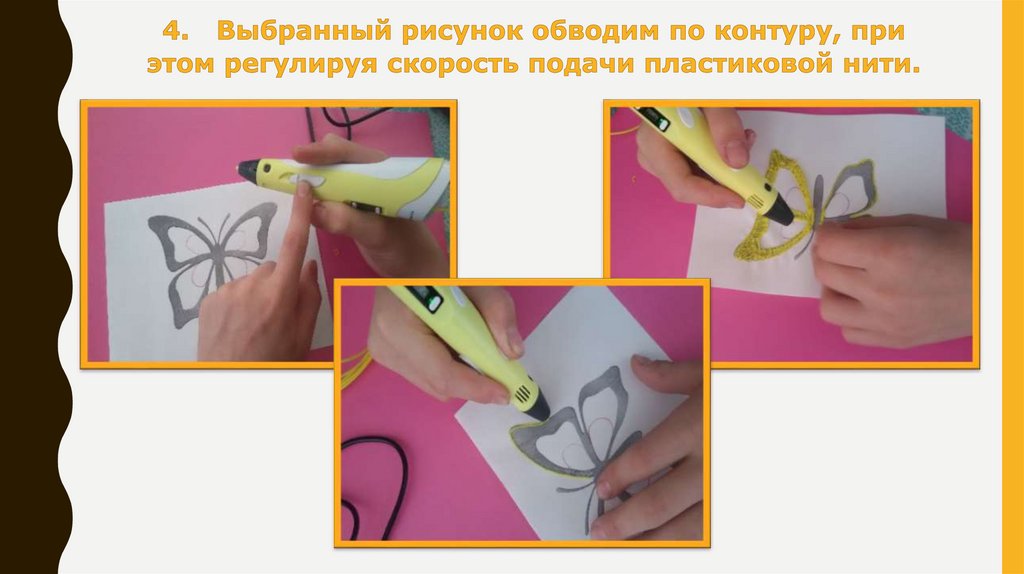 4. Выбранный рисунок обводим по контуру, при этом регулируя скорость подачи пластиковой нити.