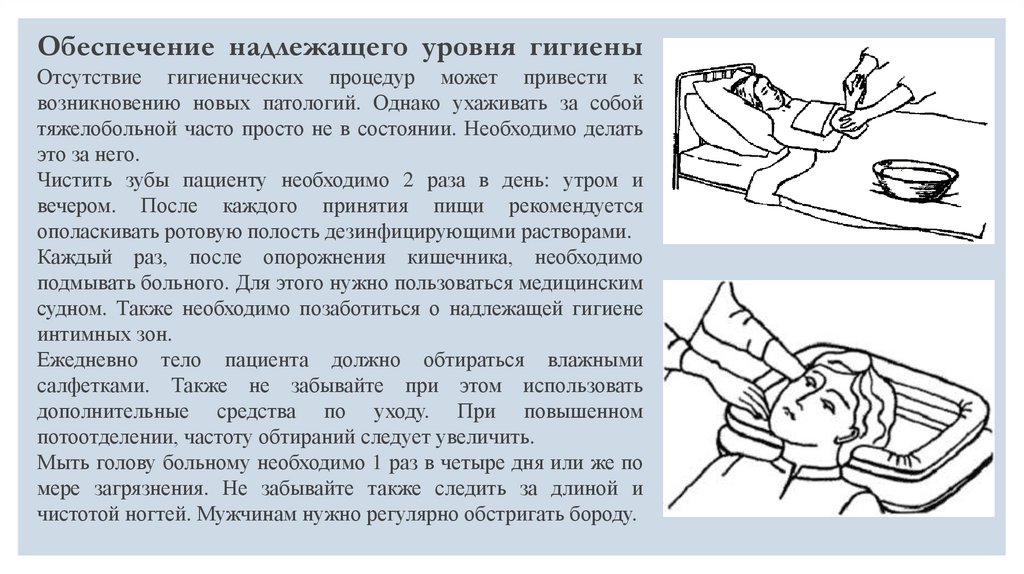 Обеспечение надлежащего уровня гигиены
Отсутствие гигиенических процедур может привести к возникновению новых патологий. Однако ухаживать за собой тяжелобольной часто просто не в состоянии. Необходимо делать это за него.
Чистить зубы пациенту необходимо 2 раза в день: утром и вечером. После каждого принятия пищи рекомендуется ополаскивать ротовую полость дезинфицирующими растворами.
Каждый раз, после опорожнения кишечника, необходимо подмывать больного. Для этого нужно пользоваться медицинским судном. Также необходимо позаботиться о надлежащей гигиене интимных зон.
Ежедневно тело пациента должно обтираться влажными салфетками. Также не забывайте при этом использовать дополнительные средства по уходу. При повышенном потоотделении, частоту обтираний следует увеличить.
Мыть голову больному необходимо 1 раз в четыре дня или же по мере загрязнения. Не забывайте также следить за длиной и чистотой ногтей. Мужчинам нужно регулярно обстригать бороду.