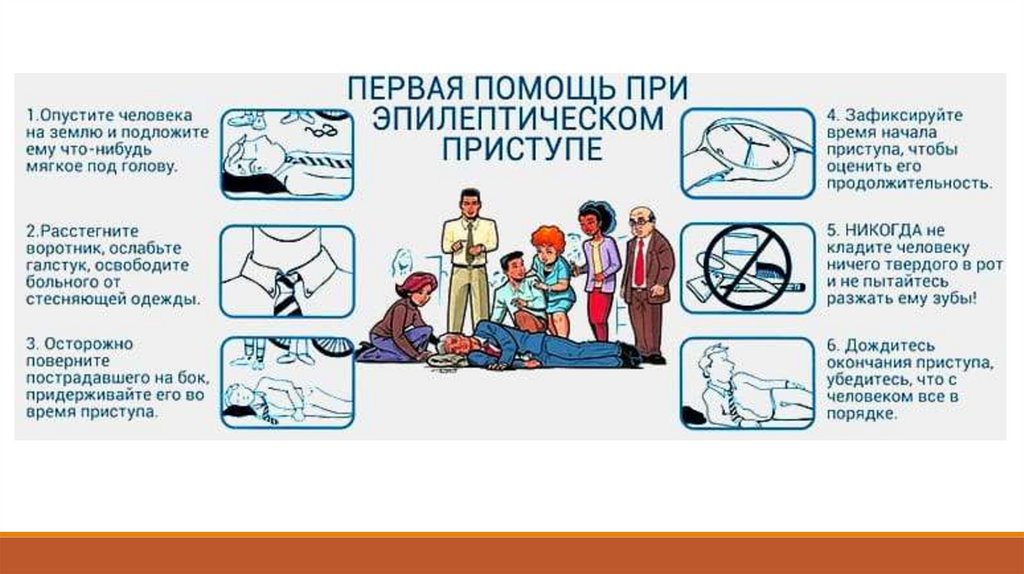 ПЕРВАЯ ПОМОЩЬ ПРИ ЭПИЛЕПТИЧЕСКОМ ПРИСТУПЕ

1.Опустите человека на землю и подложите ему что-нибудь мягкое под голову.

2.Расстегните воротник, ослабьте галстук, освободите больного от стесняющей одежды.

3. Осторожно поверните пострадавшего на бок, придерживайте его во время приступа.

4. Зафиксируйте время начала приступа, чтобы оценить его продолжительность.

5. НИКОГДА не кладите человеку ничего твердого в рот и не пытайтесь разжать ему зубы!

6. Дождитесь окончания приступа, убедитесь, что с человеком все в порядке.