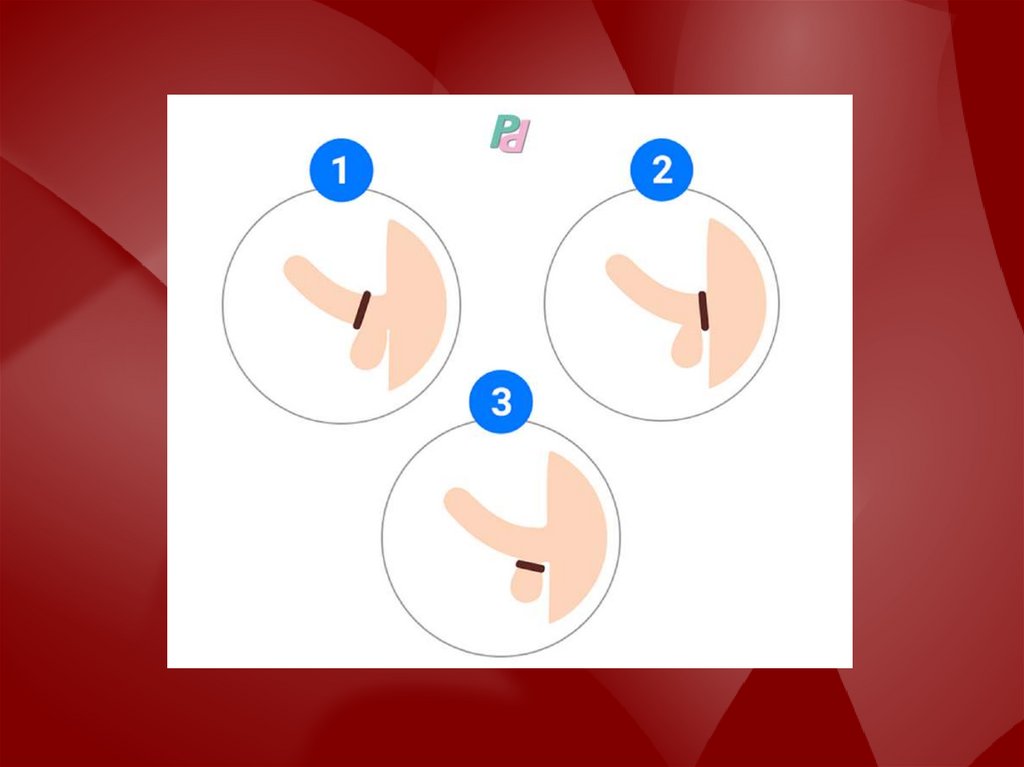 Pd

1

2

3