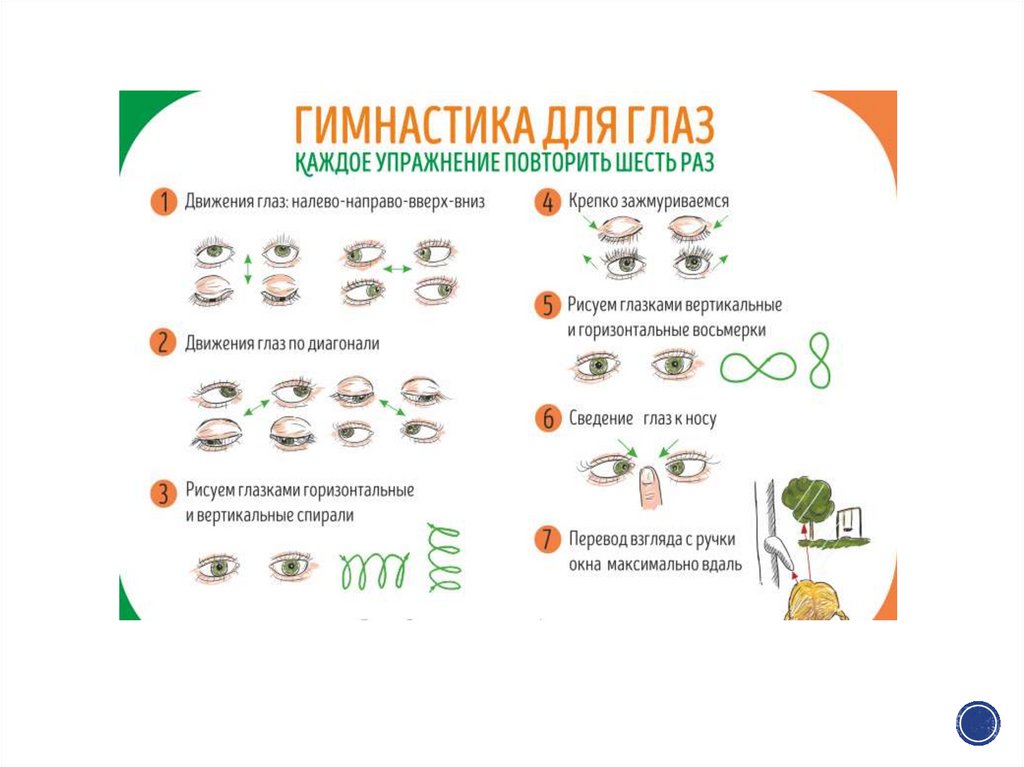 ГИМНАСТИКА ДЛЯ ГЛАЗ
КАЖДОЕ УПРАЖНЕНИЕ ПОВТОРИТЬ ШЕСТЬ РАЗ

1 Движения глаз: налево-направо-вверх-вниз

2 Движения глаз по диагонали

3 Рисуем глазками горизонтальные и вертикальные спирали

4 Крепко зажмуриваемся

5 Рисуем глазками вертикальные и горизонтальные восьмерки

6 Сведение глаз к носу

7 Перевод взгляда с ручки окна максимально вдаль