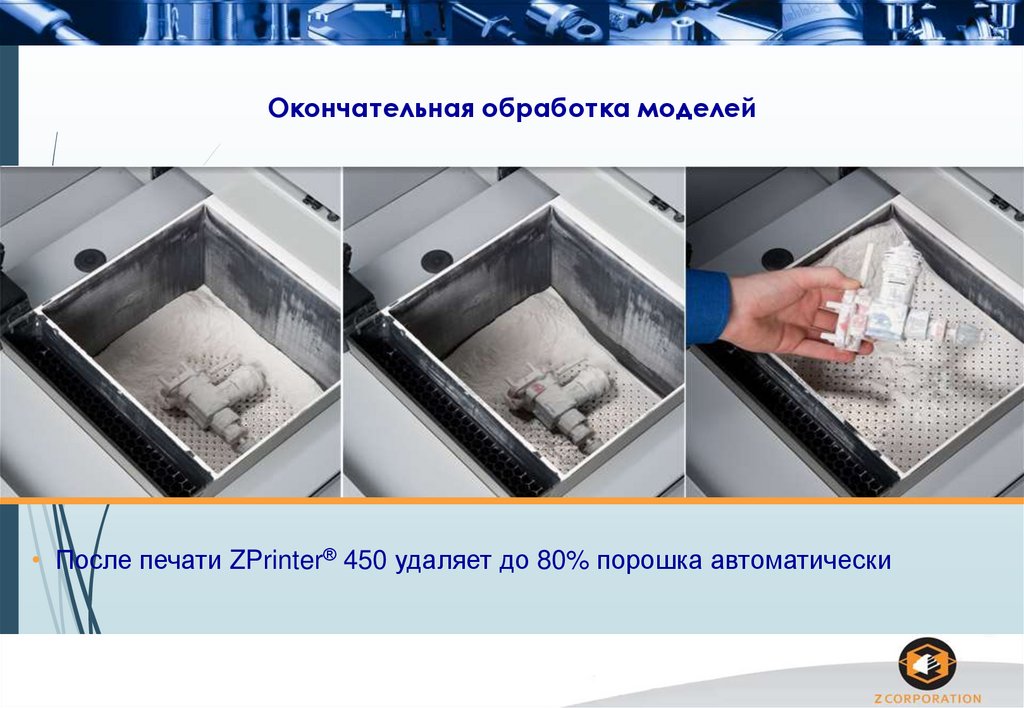 Окончательная обработка моделей

• После печати ZPrinter® 450 удаляет до 80% порошка автоматически

Z CORPORATION