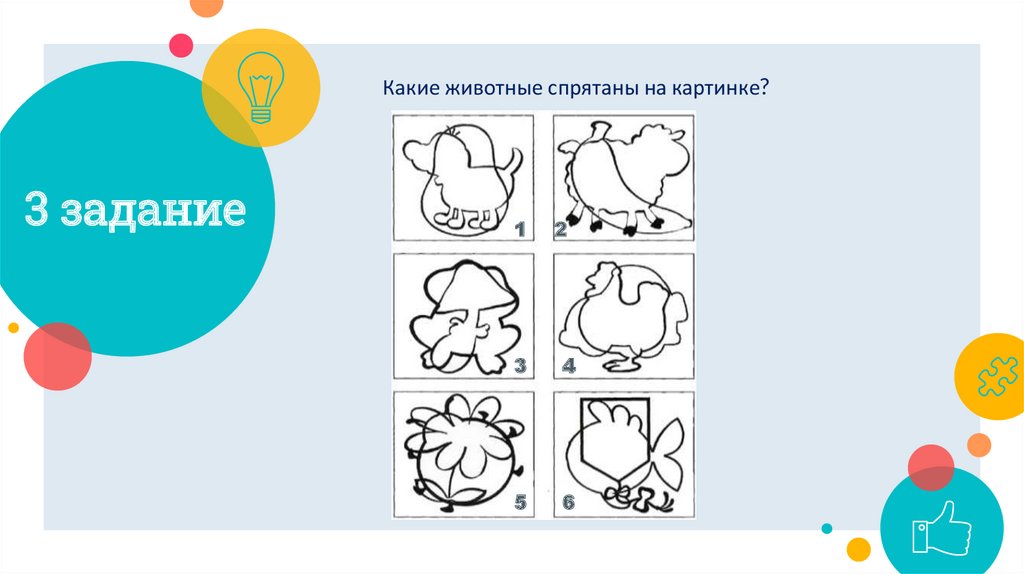 3 задание

Какие животные спрятаны на картинке?

1
2
3
4
5
6