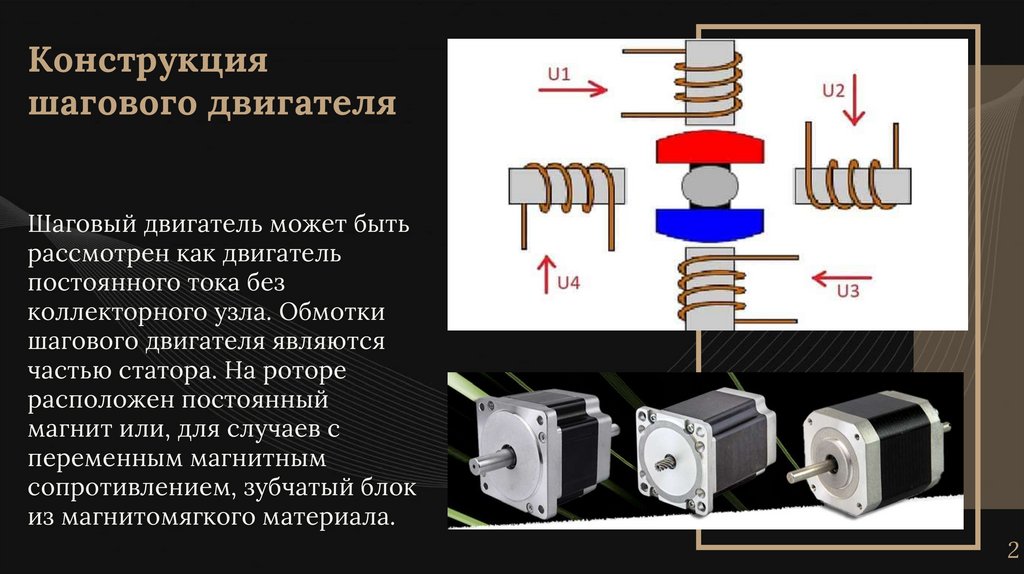 Конструкция шагового двигателя

Шаговый двигатель может быть рассмотрен как двигатель постоянного тока без коллекторного узла. Обмотки шагового двигателя являются частью статора. На роторе расположен постоянный магнит или, для случаев с переменным магнитным сопротивлением, зубчатый блок из магнитомягкого материала.

U1

U2

U4

U3

2