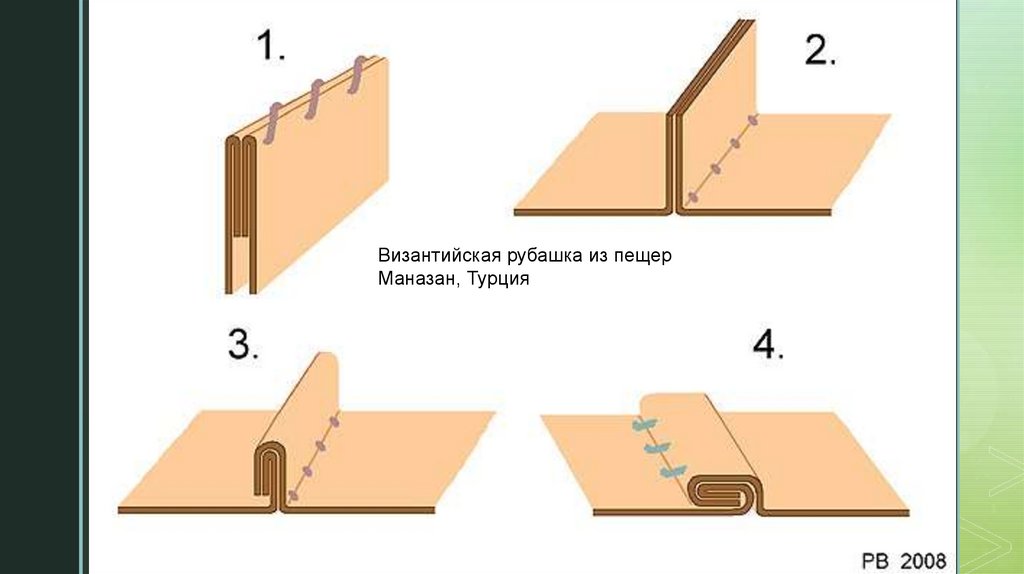 1.

2.

Византийская рубашка из пещер Маназан, Турция

3.

4.

PB 2008