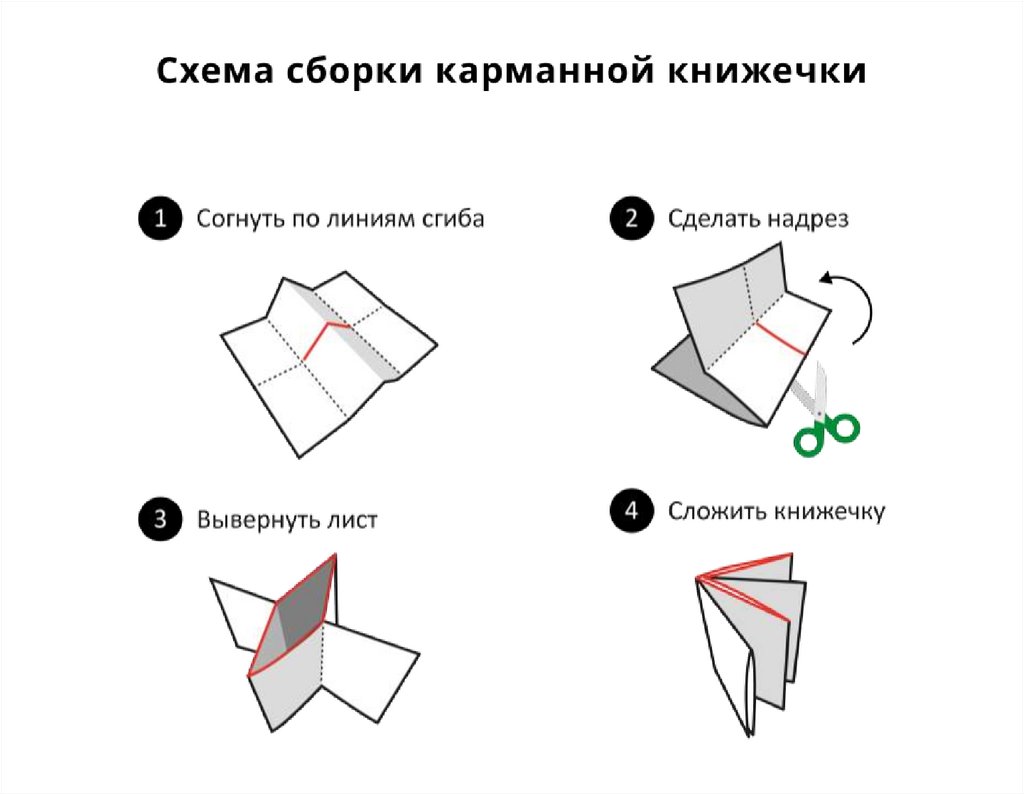 Схема сборки карманной книжечки

1 Согнуть по линиям сгиба

2 Сделать надрез

3 Вывернуть лист

4 Сложить книжечку