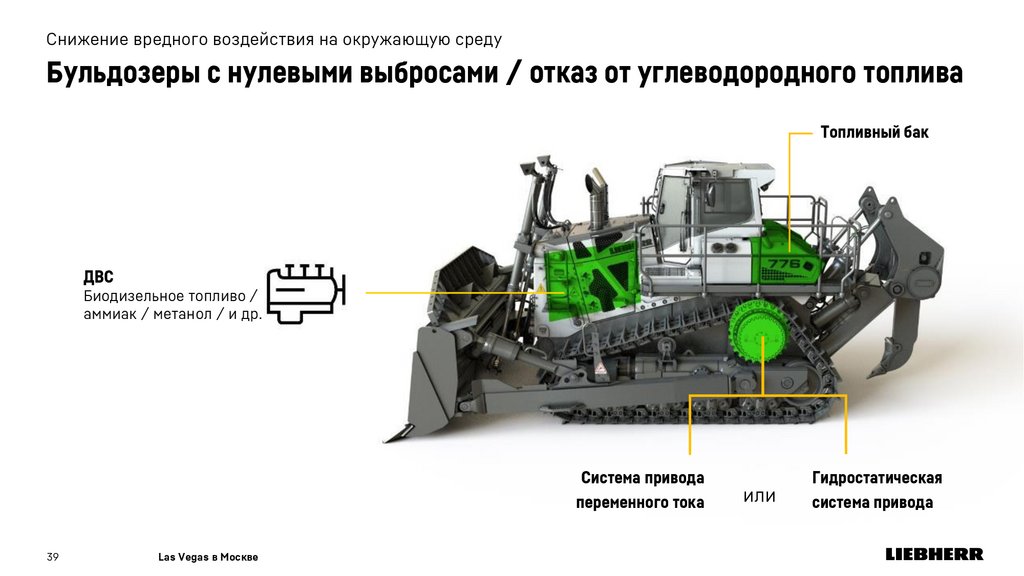 Снижение вредного воздействия на окружающую среду

Бульдозеры с нулевыми выбросами / отказ от углеводородного топлива

Топливный бак

ДВС
Биодизельное топливо / аммиак / метанол / и др.

776

Система привода переменного тока

или

Гидростатическая система привода

39

Las Vegas в Москве

LIEBHERR